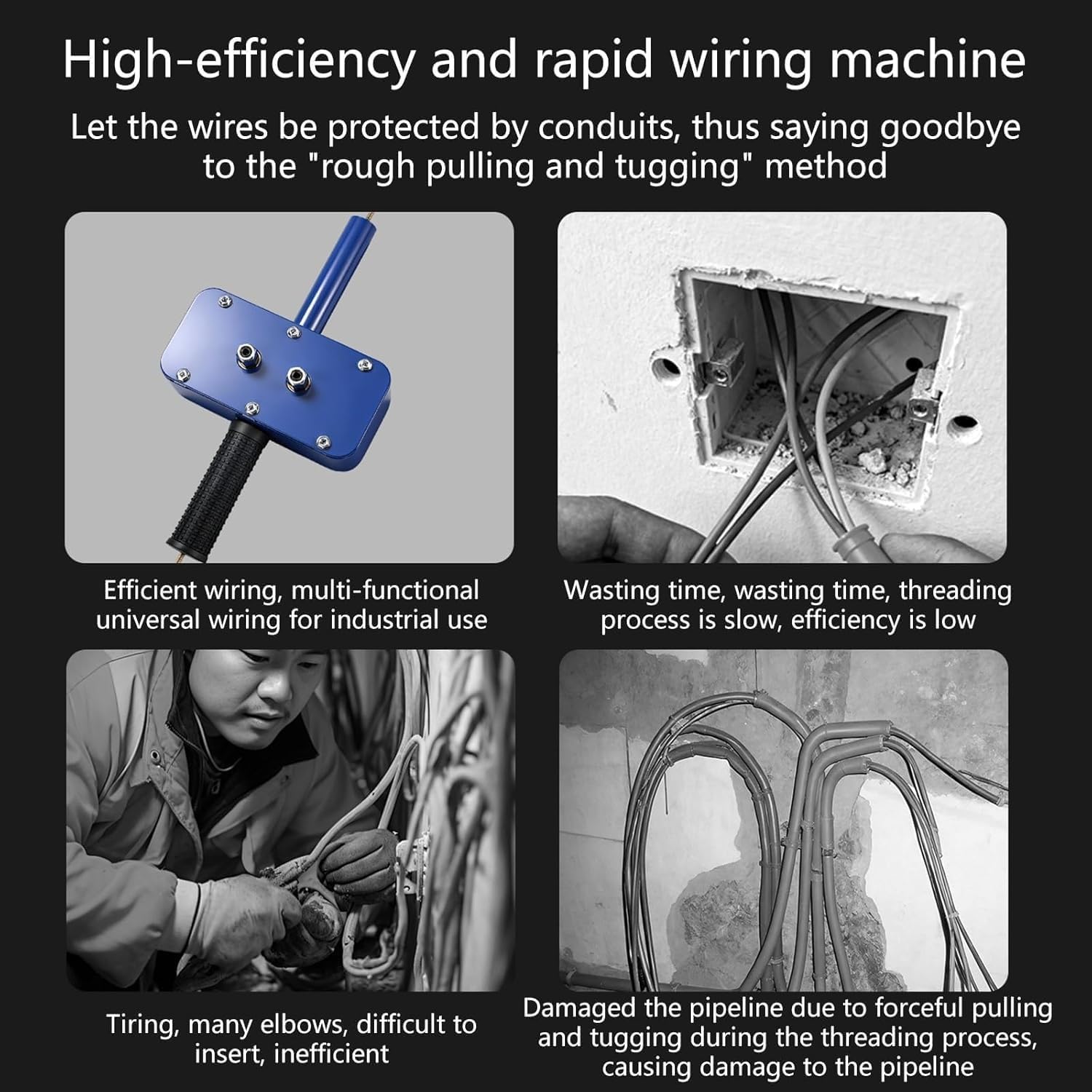 High-efficiency and rapid wiring machine

Let the wires be protected by conduits, thus saying goodbye to the "rough pulling and tugging" method

Efficient wiring, multi-functional universal wiring for industrial use

Wasting time, wasting time, threading process is slow, efficiency is low

Tiring, many elbows, difficult to insert, inefficient

Damaged the pipeline due to forceful pulling and tugging during the threading process, causing damage to the pipeline