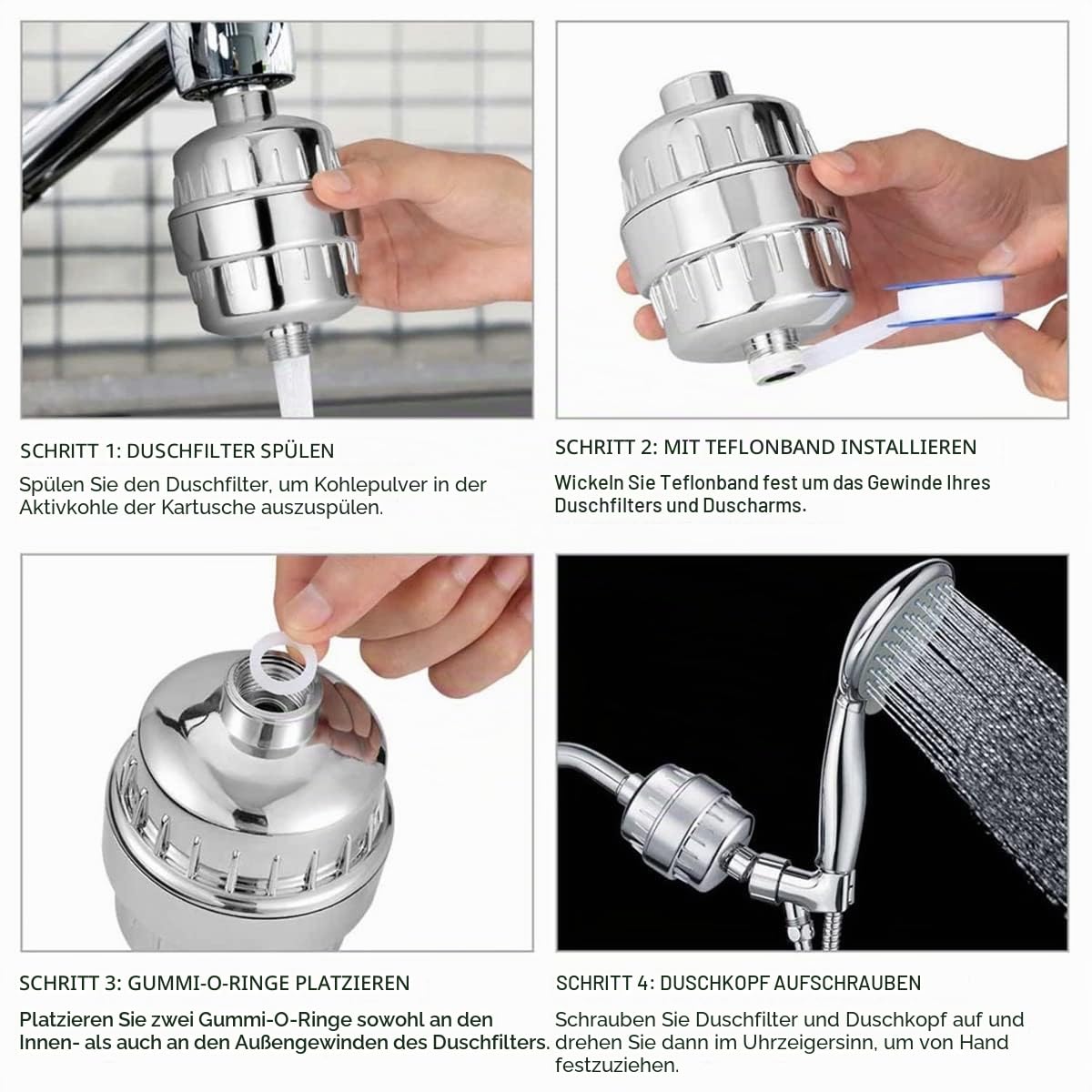 SCHRITT 1: DUSCHFILTER SPÜLEN

Spülen Sie den Duschfilter, um Kohlepulver in der Aktivkohle der Kartusche auszuspülen.

SCHRITT 2: MIT TEFLONBAND INSTALLIEREN

Wickeln Sie Teflonband fest um das Gewinde Ihres Duschfilters und Duscharms.

SCHRITT 3: GUMMI-O-RINGE PLATZIEREN

Platzieren Sie zwei Gummi-O-Ringe sowohl an den Innen- als auch an den Außengewinden des Duschfilters.

SCHRITT 4: DUSCHKOPF AUFSCHRAUBEN

Schrauben Sie Duschfilter und Duschkopf auf und drehen Sie dann im Uhrzeigersinn, um von Hand festzuziehen.