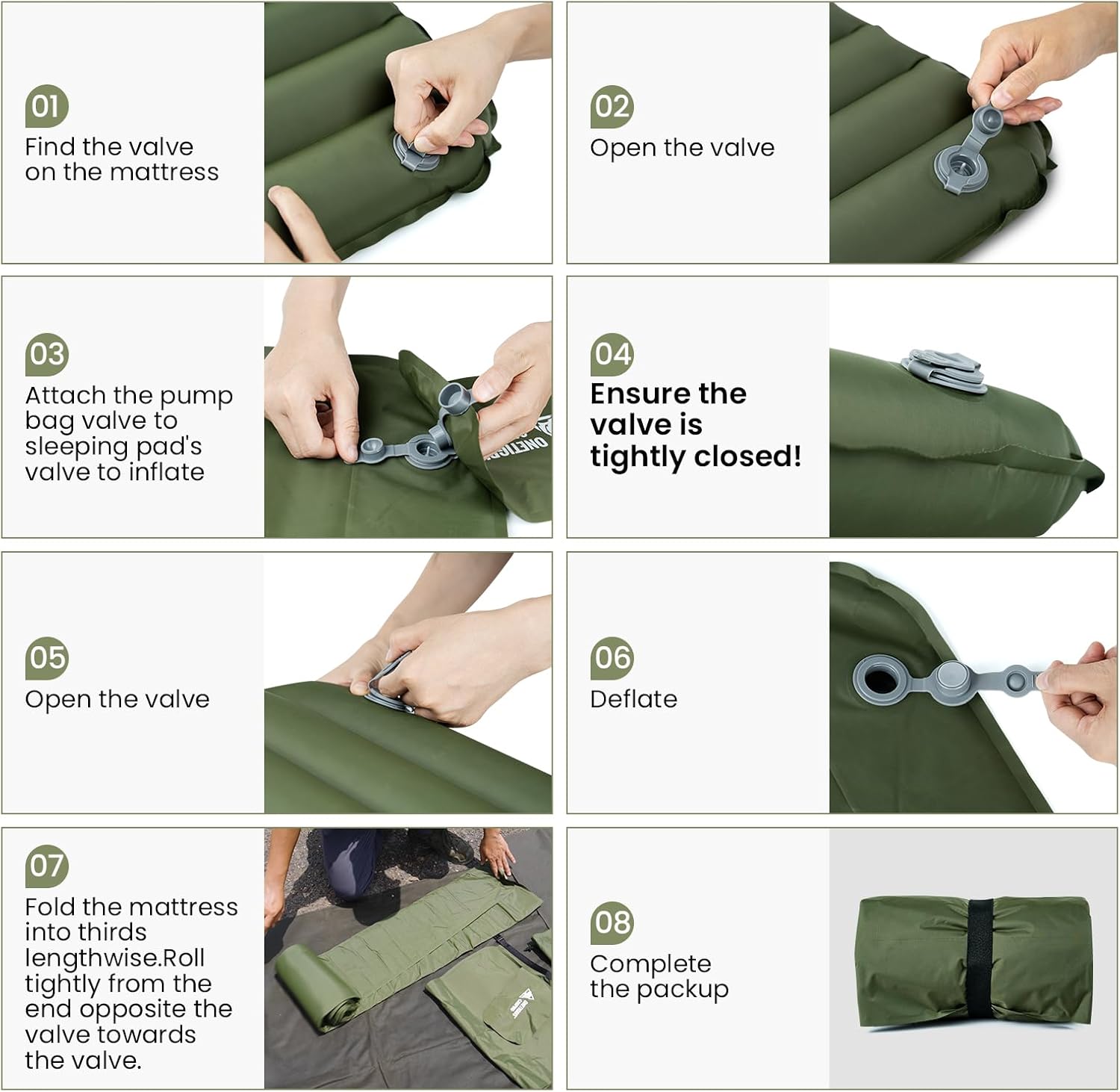 01
Find the valve on the mattress

02
Open the valve

03
Attach the pump bag valve to sleeping pad's valve to inflate

ONETIGRIS

04
Ensure the valve is tightly closed!

05
Open the valve

06
Deflate

07
Fold the mattress into thirds lengthwise.Roll tightly from the end opposite the valve towards the valve.

08
Complete the packup