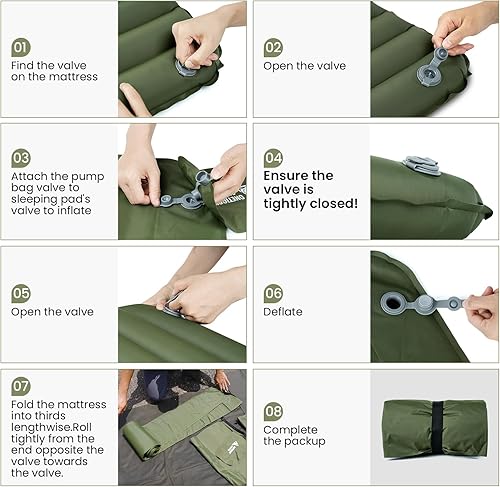 01
Find the valve on the mattress

02
Open the valve

03
Attach the pump bag valve to sleeping pad's valve to inflate

04
Ensure the valve is tightly closed!

05
Open the valve

06
Deflate

07
Fold the mattress into thirds lengthwise.Roll tightly from the end opposite the valve towards the valve.

08
Complete the packup