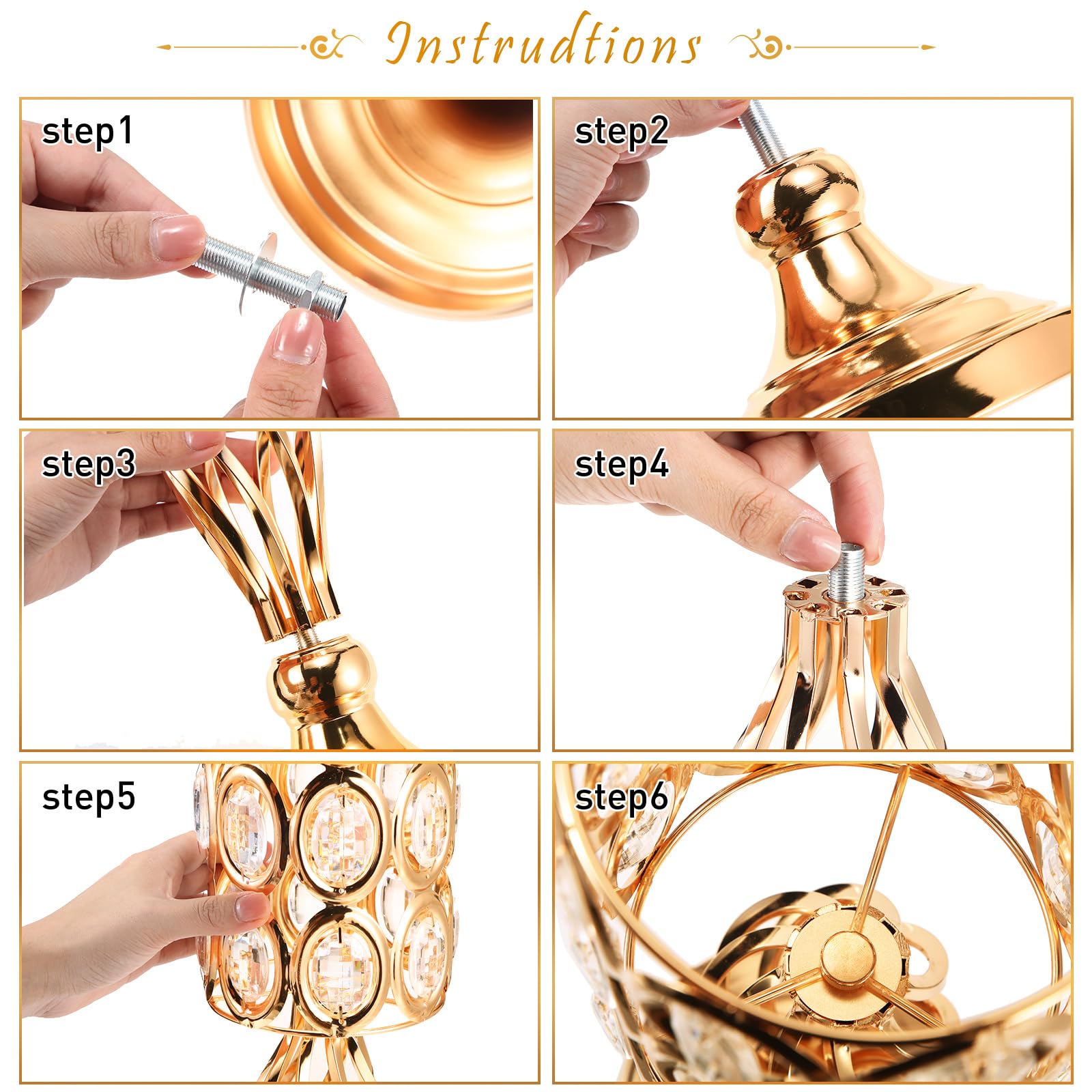 Instrudtions

step1

step2

step3

step4

step5

step6