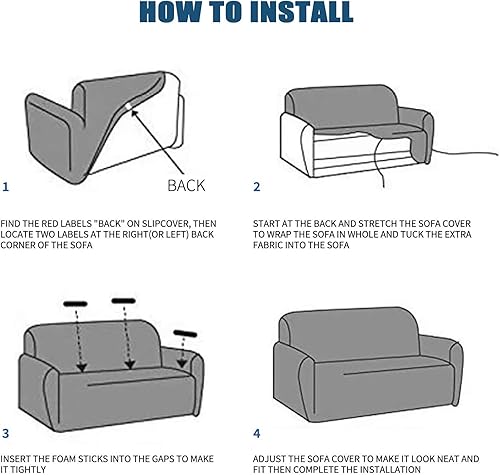 HOW TO INSTALL

BACK

1

FIND THE RED LABELS "BACK" ON SLIPCOVER, THEN LOCATE TWO LABELS AT THE RIGHT(OR LEFT) BACK CORNER OF THE SOFA

2

START AT THE BACK AND STRETCH THE SOFA COVER TO WRAP THE SOFA IN WHOLE AND TUCK THE EXTRA FABRIC INTO THE SOFA

3

INSERT THE FOAM STICKS INTO THE GAPS TO MAKE IT TIGHTLY

4

ADJUST THE SOFA COVER TO MAKE IT LOOK NEAT AND FIT THEN COMPLETE THE INSTALLATION