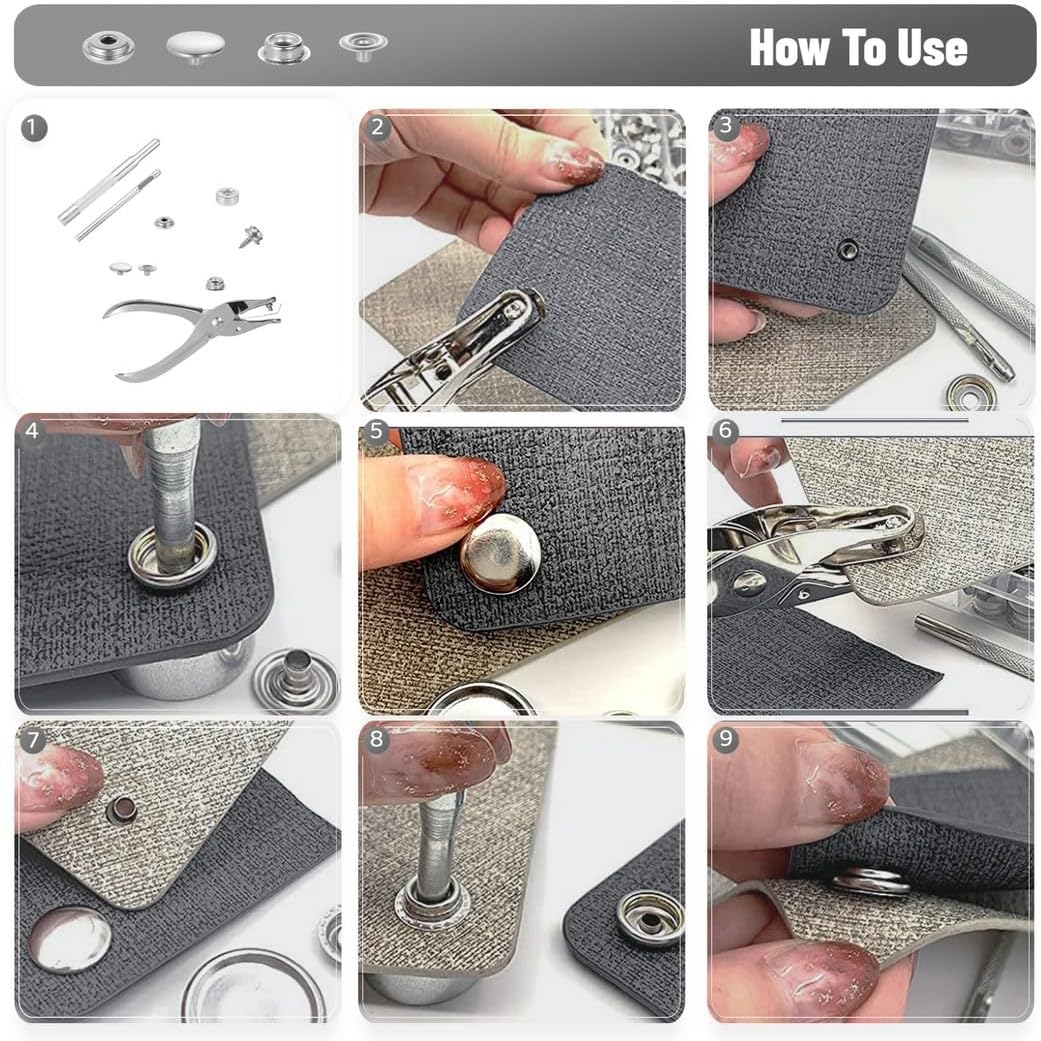 How To Use

1

2

3

4

5

6

7

8

9