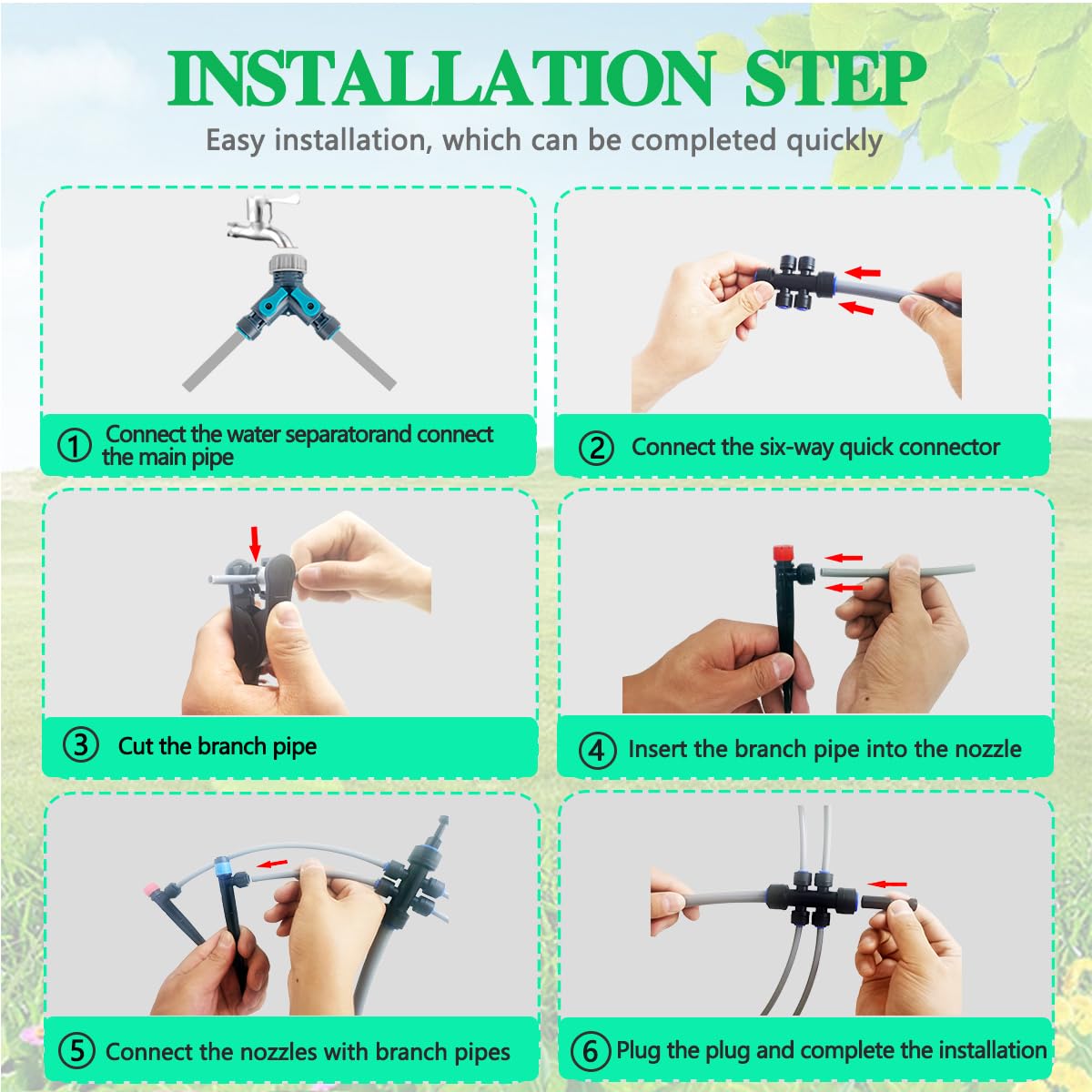 INSTALLATION STEP

Easy installation, which can be completed quickly

① Connect the water separatorand connect the main pipe

② Connect the six-way quick connector

③ Cut the branch pipe

④ Insert the branch pipe into the nozzle

⑤ Connect the nozzles with branch pipes

⑥ Plug the plug and complete the installation