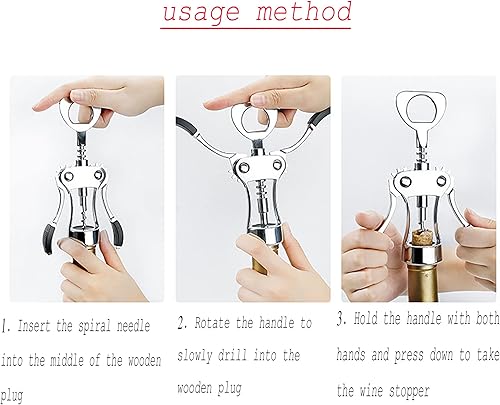 usage method

1. Insert the spiral needle into the middle of the wooden plug

2. Rotate the handle to slowly drill into the wooden plug

3. Hold the handle with both hands and press down to take the wine stopper