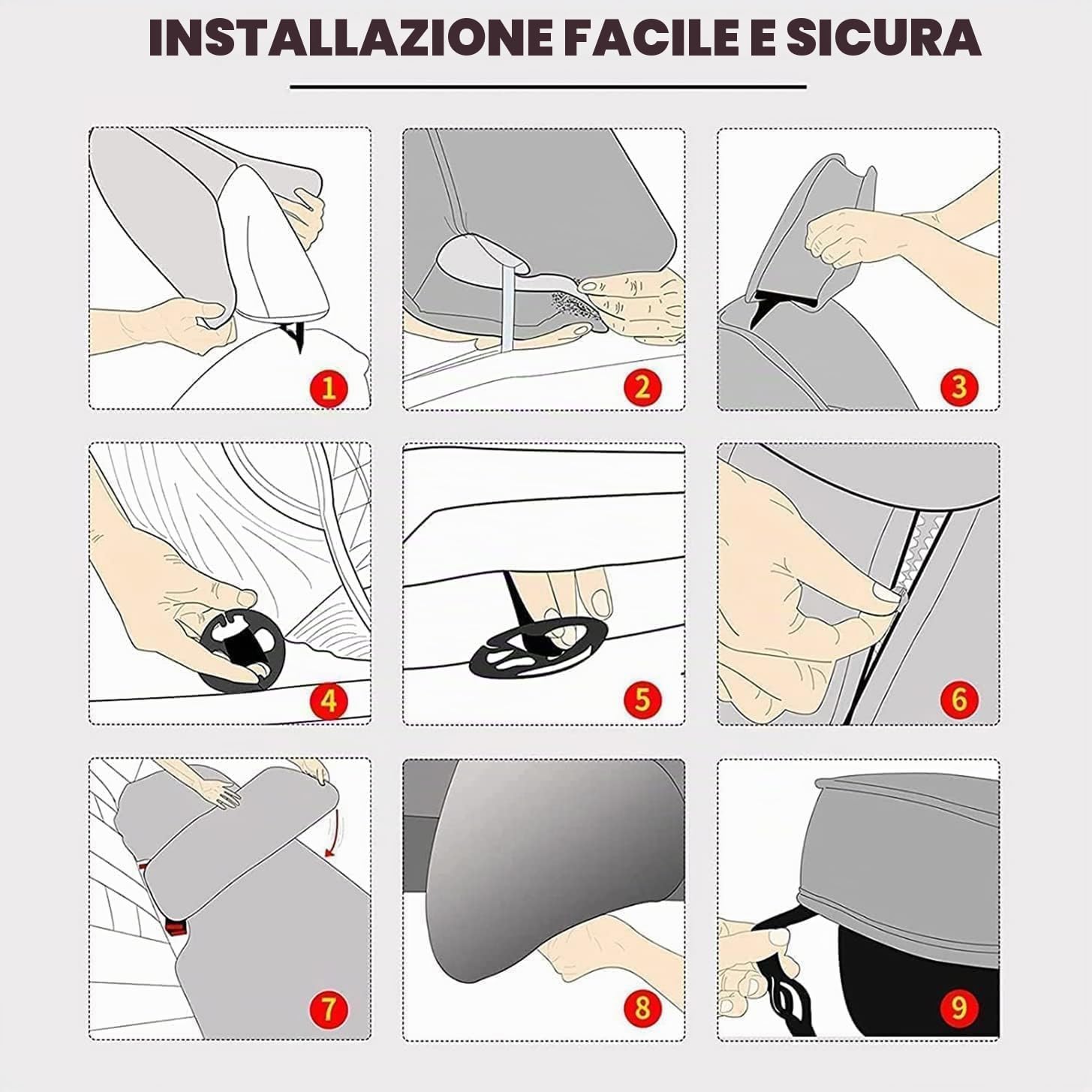 INSTALLAZIONE FACILE E SICURA

1

2

3

4

5

6

7

8

9