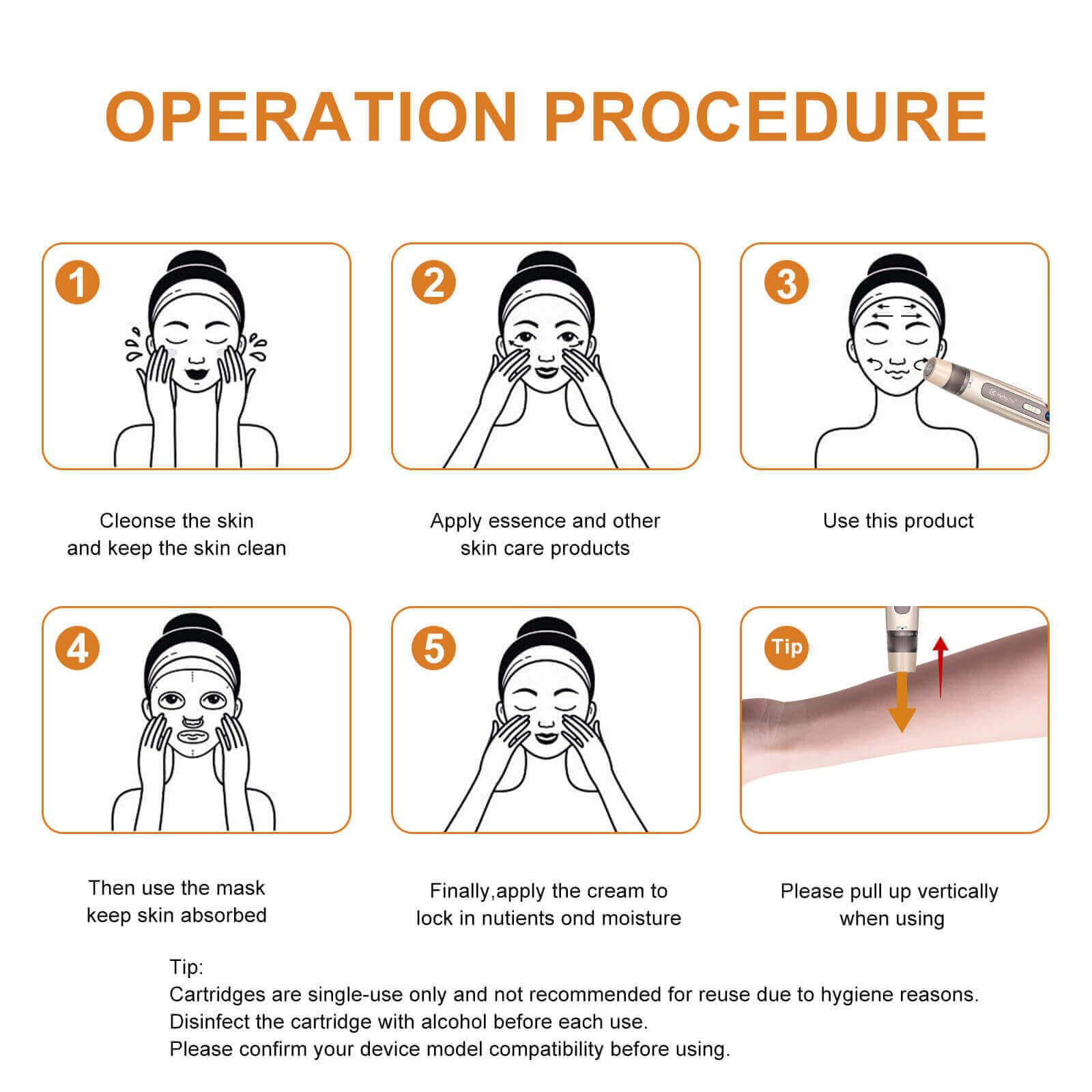 OPERATION PROCEDURE

1

Cleonse the skin
and keep the skin clean

2

Apply essence and other
skin care products

3

Use this product

4

Then use the mask
keep skin absorbed

5

Finally,apply the cream to
lock in nutients ond moisture

Tip

Please pull up vertically
when using

Tip:
Cartridges are single-use only and not recommended for reuse due to hygiene reasons.
Disinfect the cartridge with alcohol before each use.
Please confirm your device model compatibility before using.