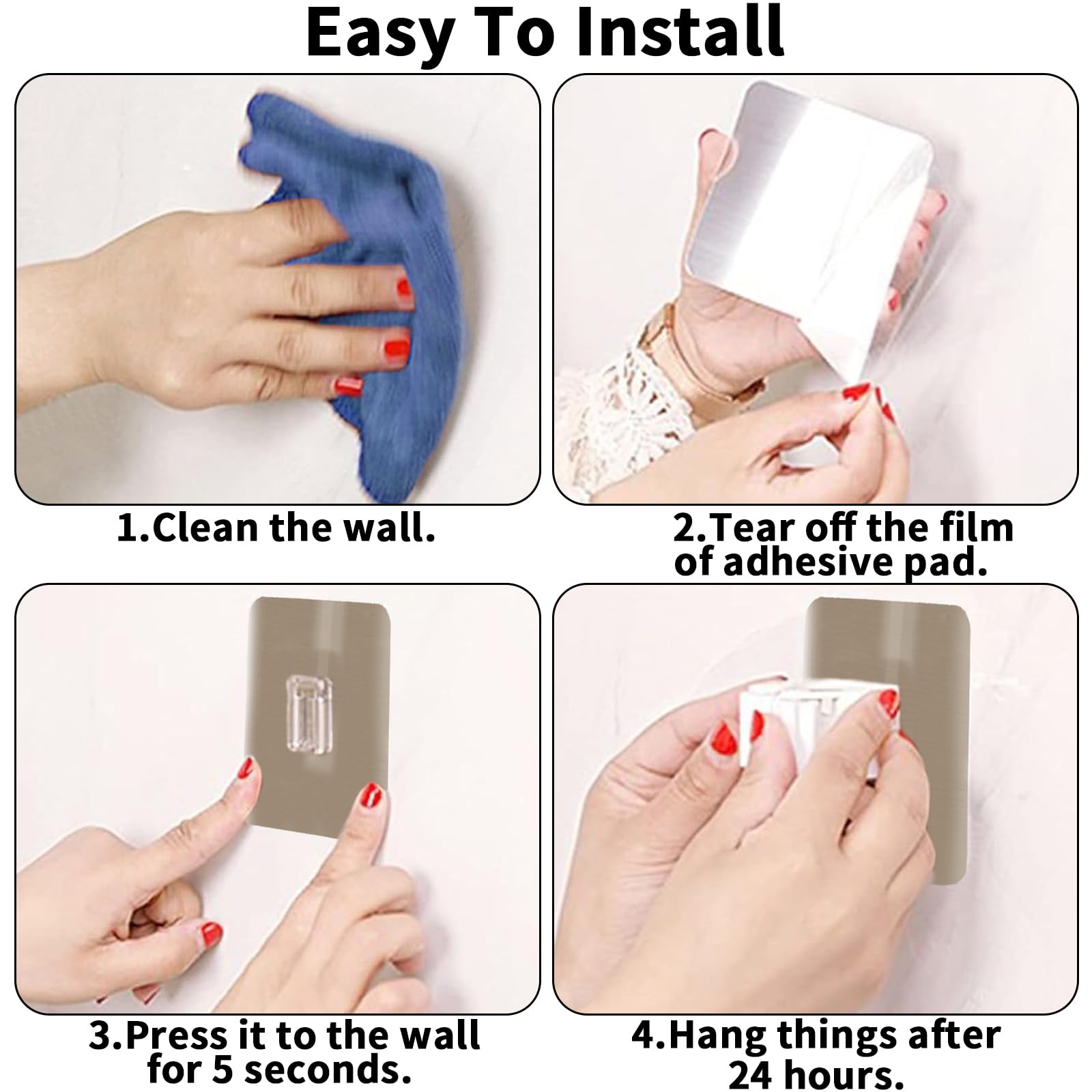 Easy To Install

1.Clean the wall.

2.Tear off the film of adhesive pad.

3.Press it to the wall for 5 seconds.

4.Hang things after 24 hours.