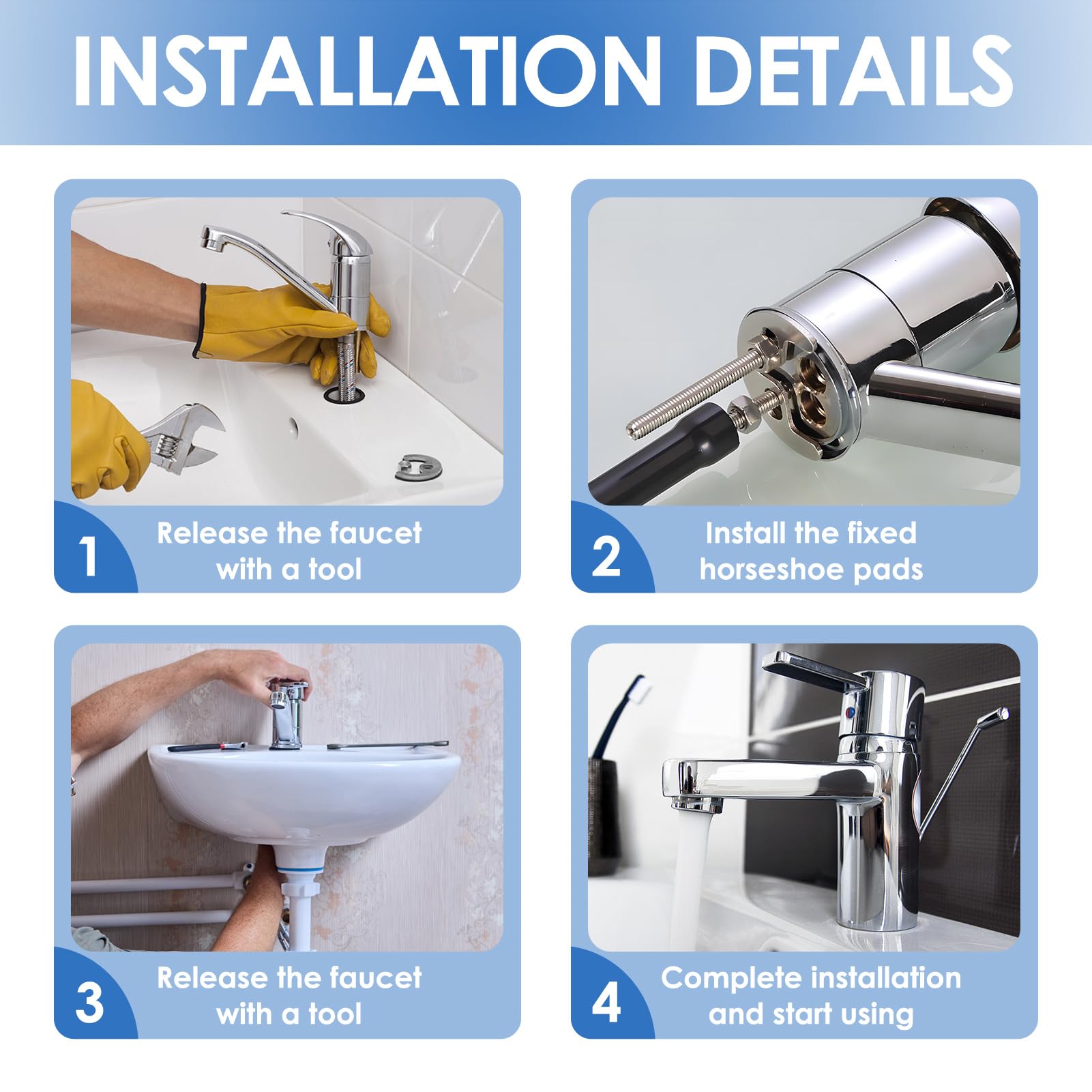 INSTALLATION DETAILS

1
Release the faucet with a tool

2
Install the fixed horseshoe pads

3
Release the faucet with a tool

4
Complete installation and start using