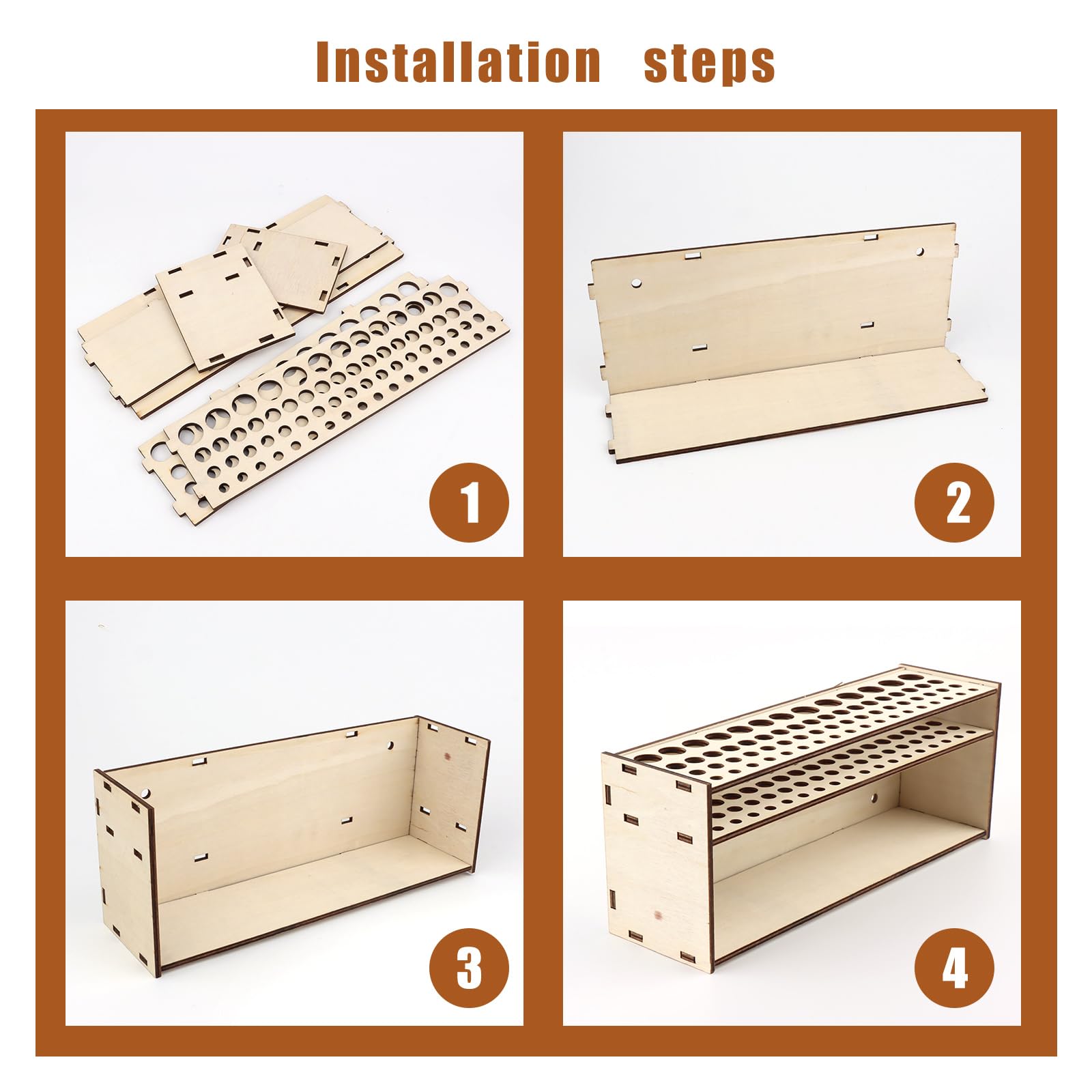 Installation steps

1

2

3

4