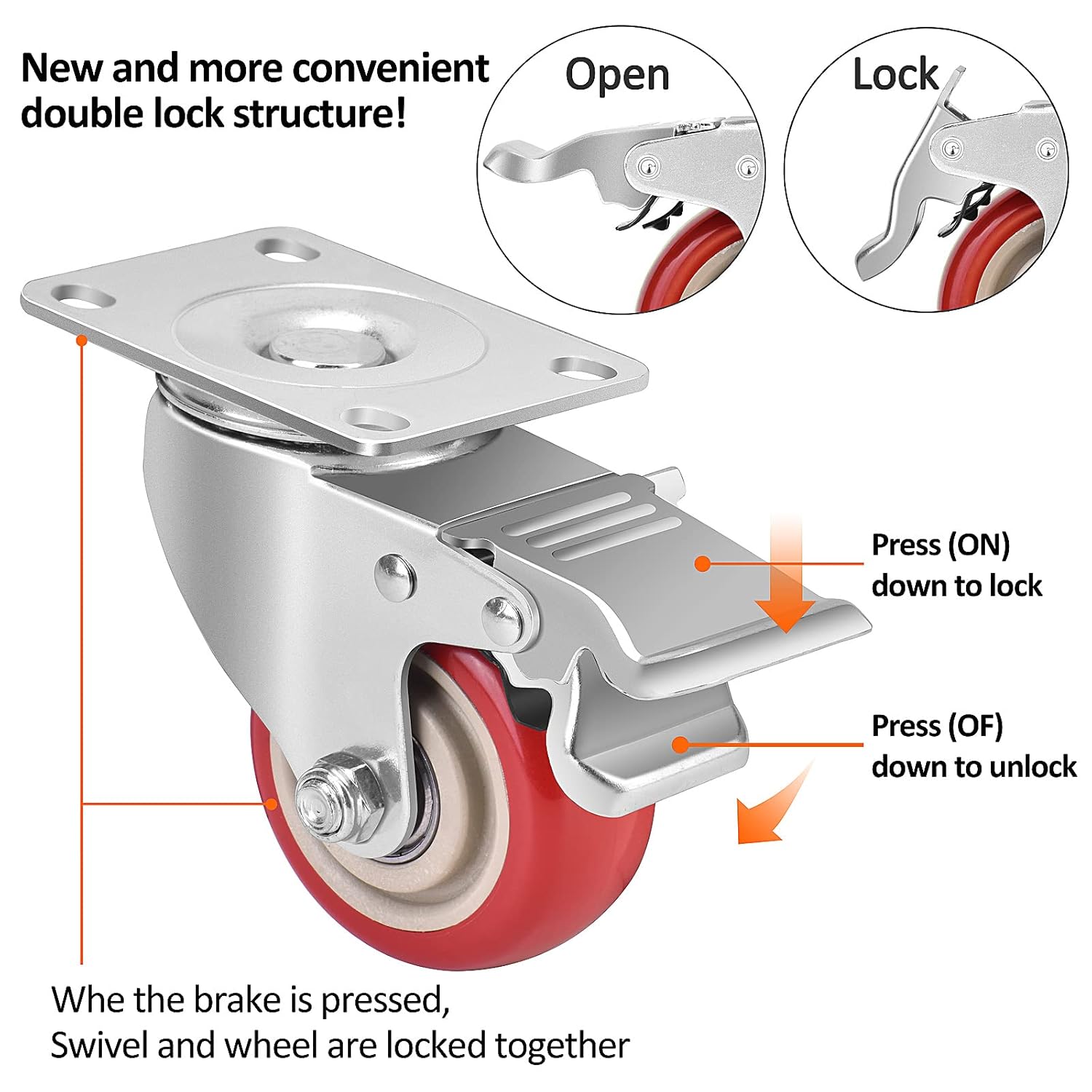 New and more convenient double lock structure!

Open

Lock

Press (ON) down to lock

Press (OF) down to unlock

Whe the brake is pressed, Swivel and wheel are locked together