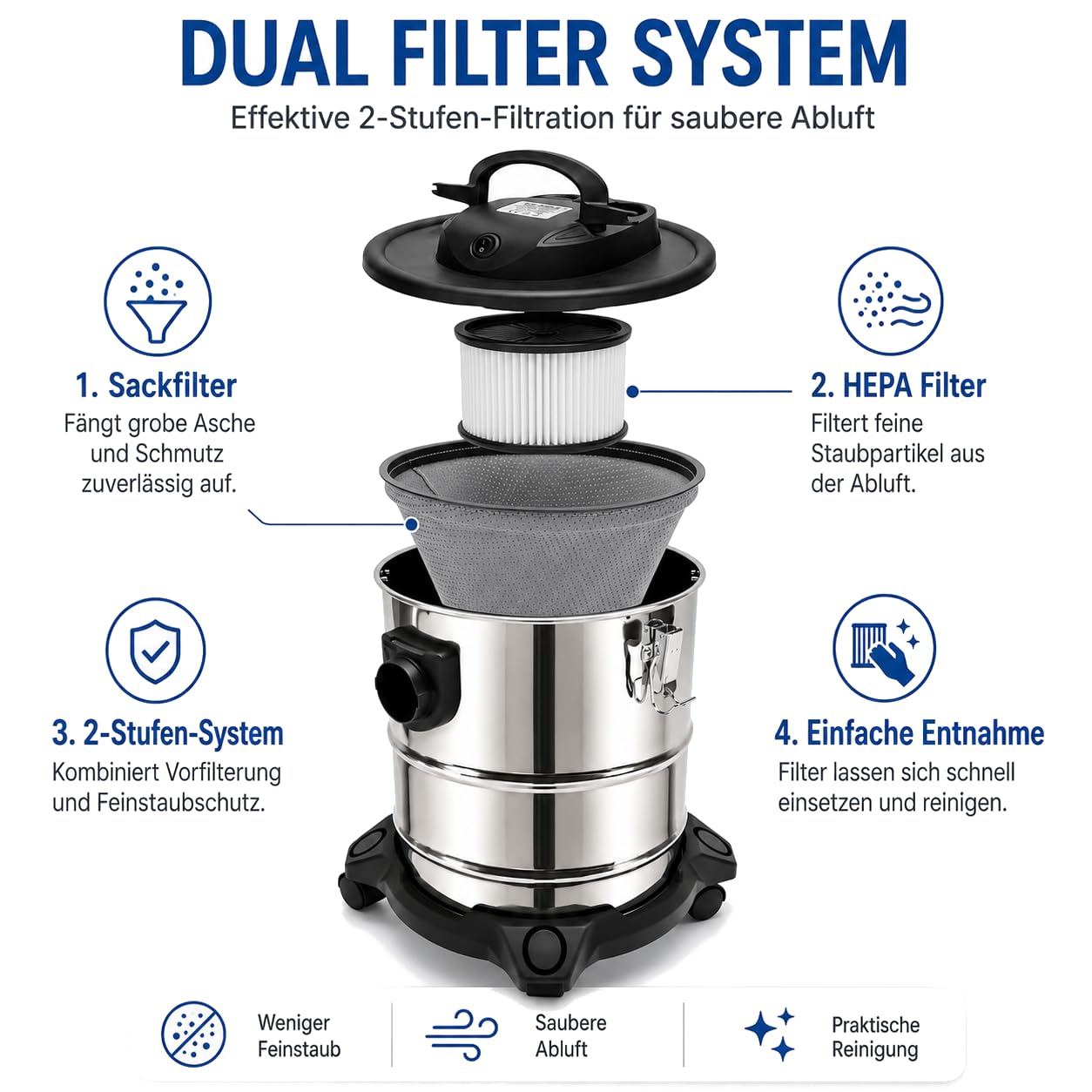 DUAL FILTER SYSTEM

Effektive 2-Stufen-Filtration für saubere Abluft

1. Sackfilter
Fängt grobe Asche und Schmutz zuverlässig auf.

2. HEPA Filter
Filtert feine Staubpartikel aus der Abluft.

3. 2-Stufen-System
Kombiniert Vorfilterung und Feinstaubschutz.

4. Einfache Entnahme
Filter lassen sich schnell einsetzen und reinigen.

Weniger Feinstaub

Saubere Abluft

Praktische Reinigung