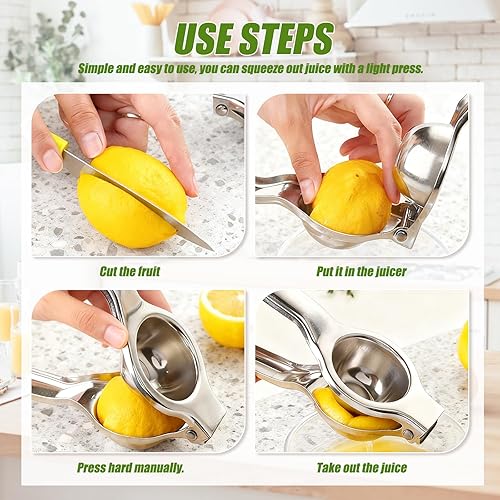 USE STEPS

Simple and easy to use, you can squeeze out juice with a light press.

Cut the fruit

Put it in the juicer

Press hard manually.

Take out the juice