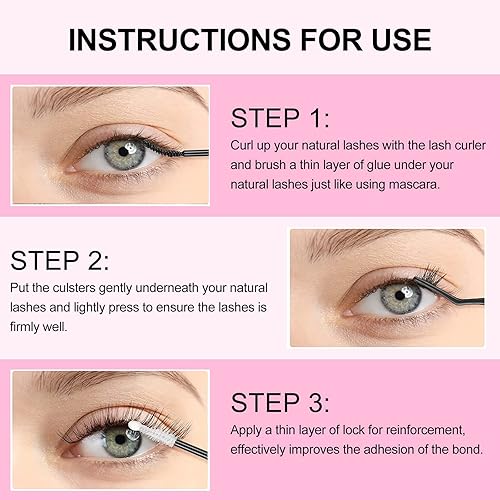 INSTRUCTIONS FOR USE

STEP 1:

Curl up your natural lashes with the lash curler and brush a thin layer of glue under your natural lashes just like using mascara.

STEP 2:

Put the culsters gently underneath your natural lashes and lightly press to ensure the lashes is firmly well.

STEP 3:

Apply a thin layer of lock for reinforcement, effectively improves the adhesion of the bond.