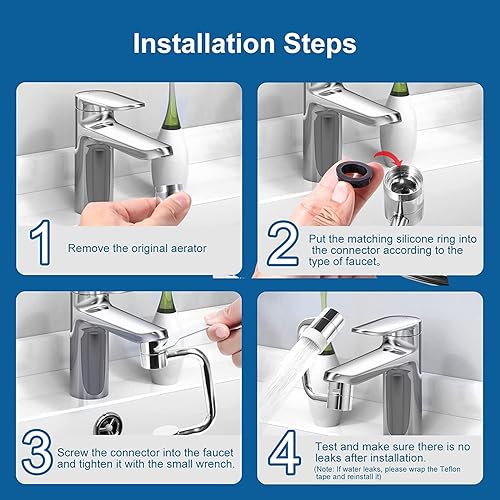 Installation Steps

1 Remove the original aerator

2 Put the matching silicone ring into the connector according to the type of faucet。

3 Screw the connector into the faucet and tighten it with the small wrench.

4 Test and make sure there is no leaks after installation.
(Note: If water leaks, please wrap the Teflon tape and reinstall it)