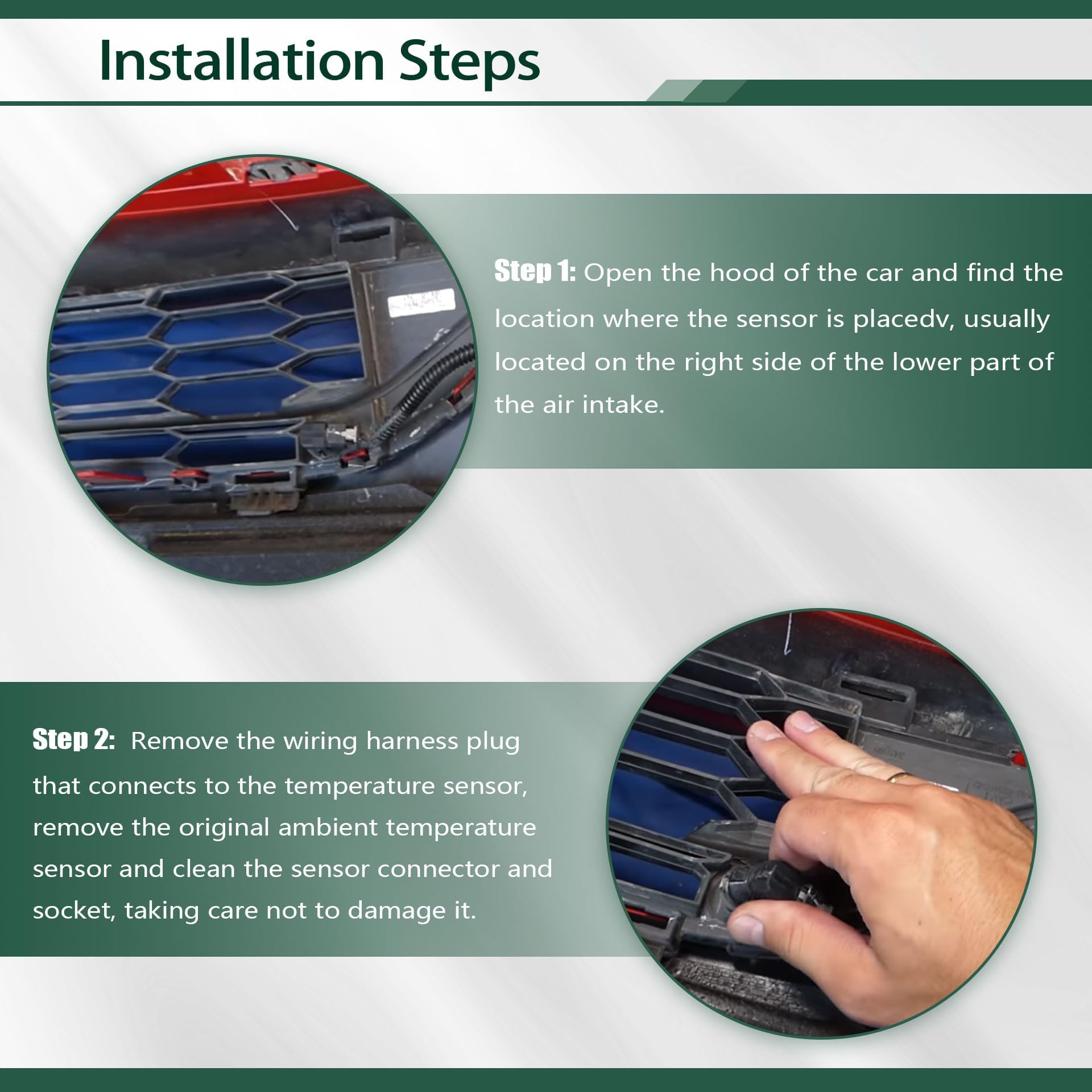 Installation Steps

Step 1: Open the hood of the car and find the location where the sensor is placedv, usually located on the right side of the lower part of the air intake.

Step 2: Remove the wiring harness plug that connects to the temperature sensor, remove the original ambient temperature sensor and clean the sensor connector and socket, taking care not to damage it.