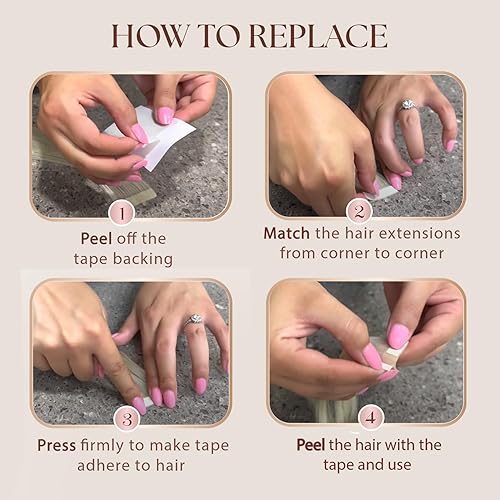 HOW TO REPLACE

1

Peel off the tape backing

2

Match the hair extensions from corner to corner

3

Press firmly to make tape adhere to hair

4

Peel the hair with the tape and use