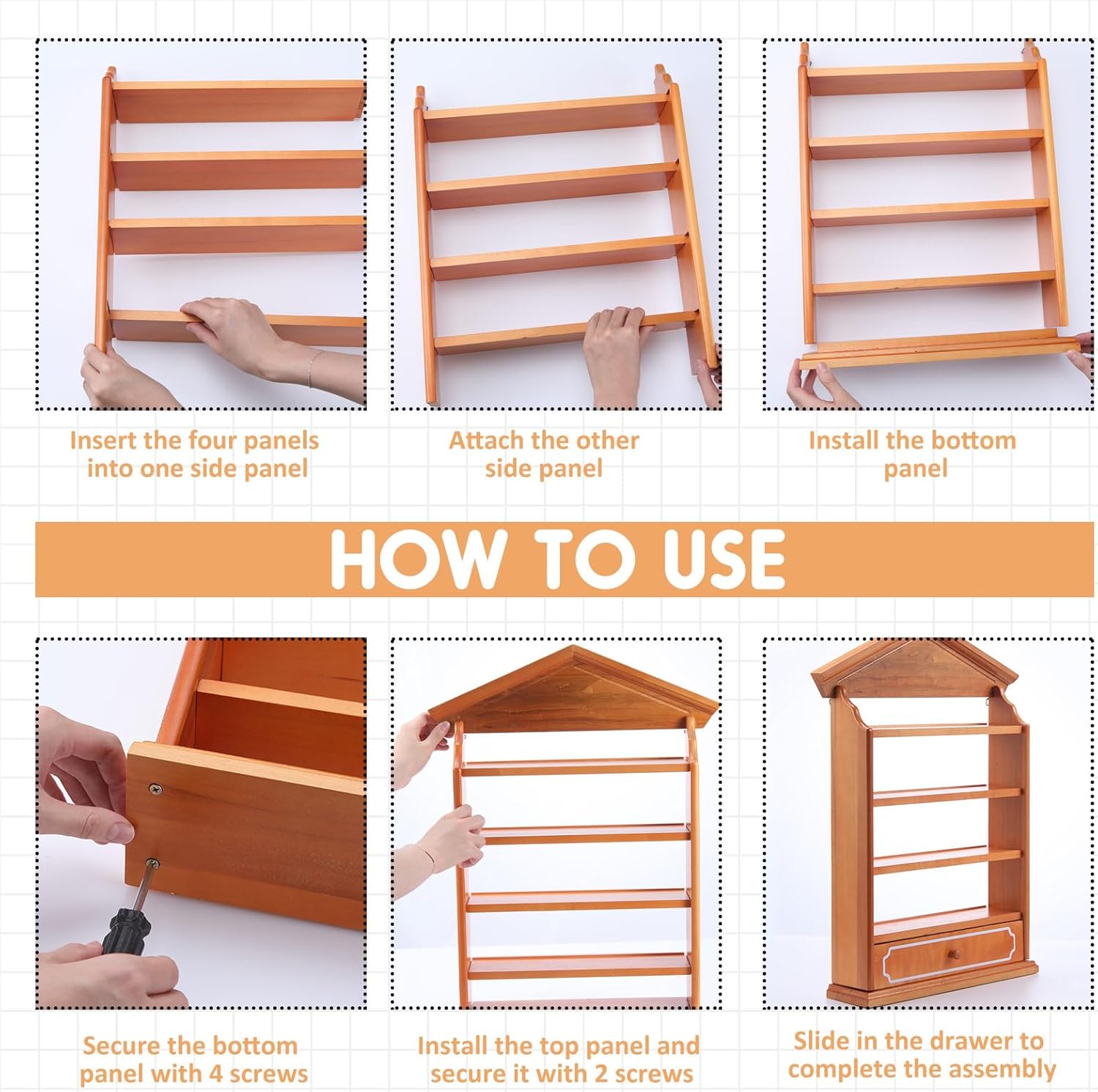 Insert the four panels into one side panel

Attach the other side panel

Install the bottom panel

HOW TO USE

Secure the bottom panel with 4 screws

Install the top panel and secure it with 2 screws

Slide in the drawer to complete the assembly