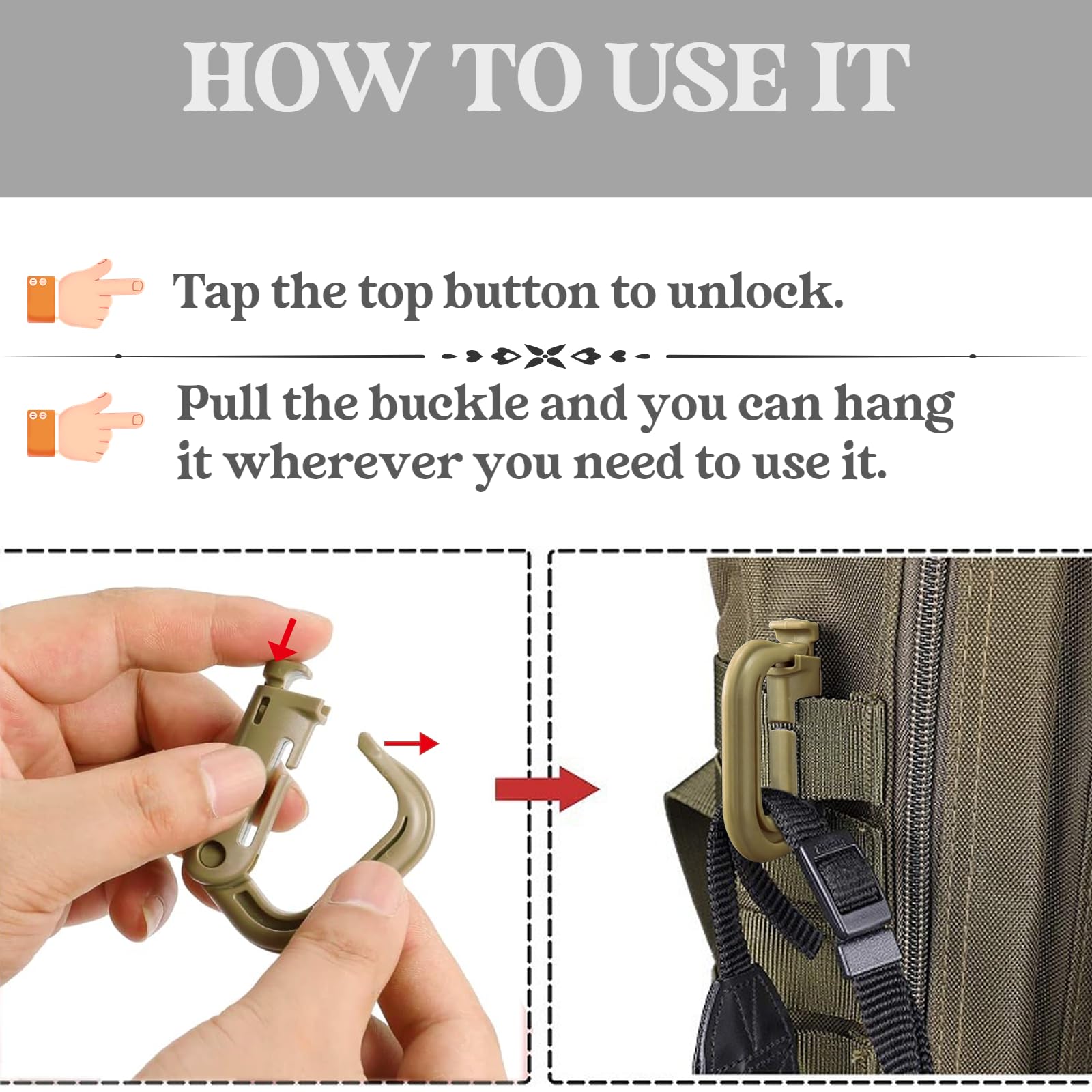 HOW TO USE IT

Tap the top button to unlock.

Pull the buckle and you can hang it wherever you need to use it.