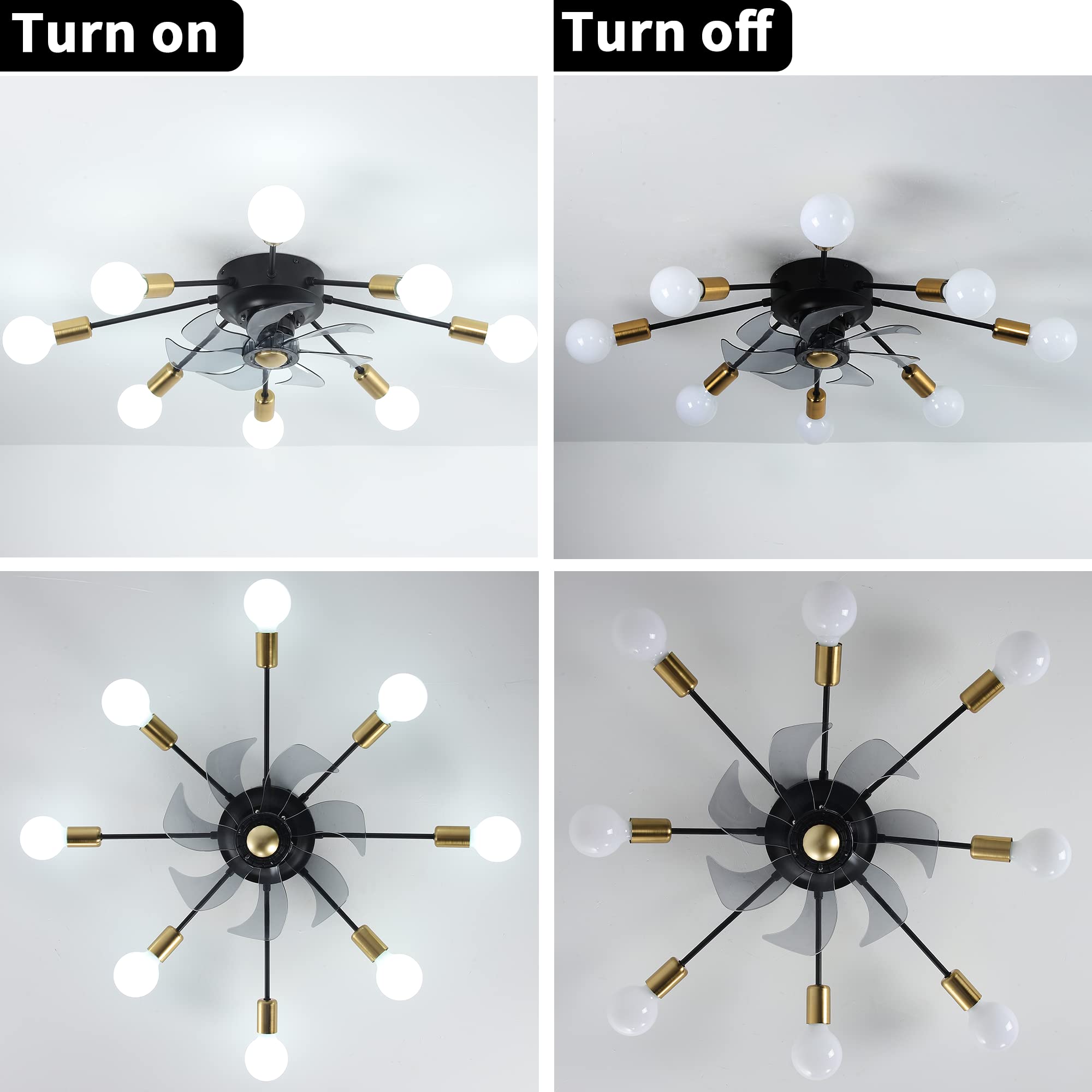 Turn on

Turn off