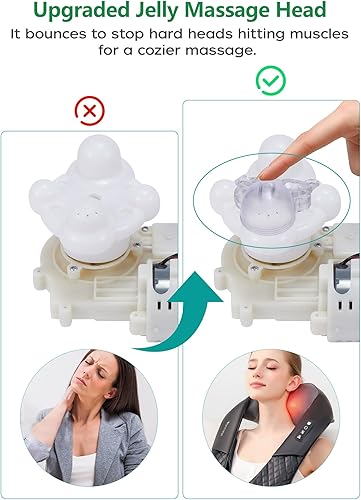 Upgraded Jelly Massage Head

It bounces to stop hard heads hitting muscles for a cozier massage.