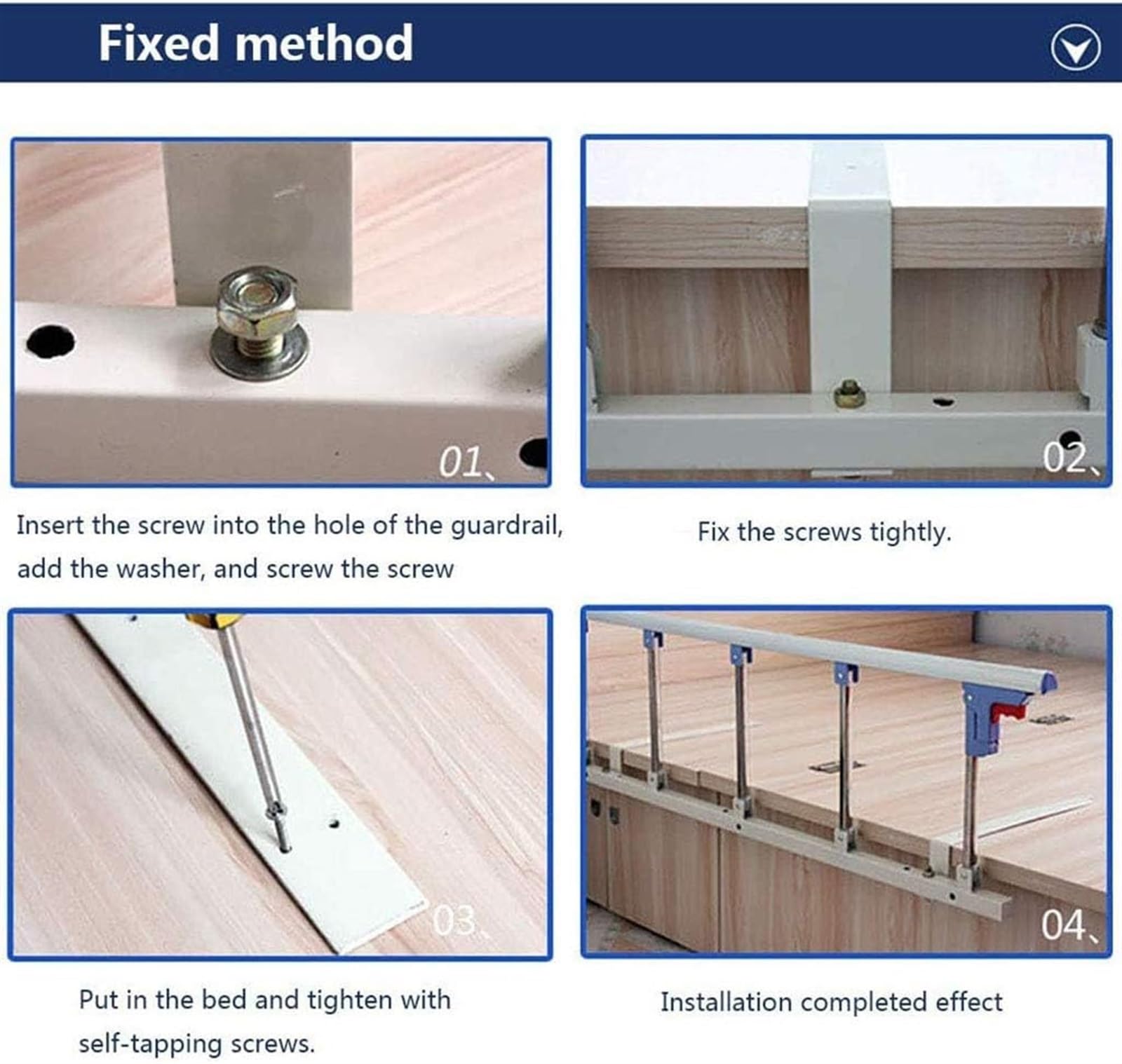 Fixed method

01、

Insert the screw into the hole of the guardrail, add the washer, and screw the screw

02、

Fix the screws tightly.

03、

Put in the bed and tighten with self-tapping screws.

04、

Installation completed effect