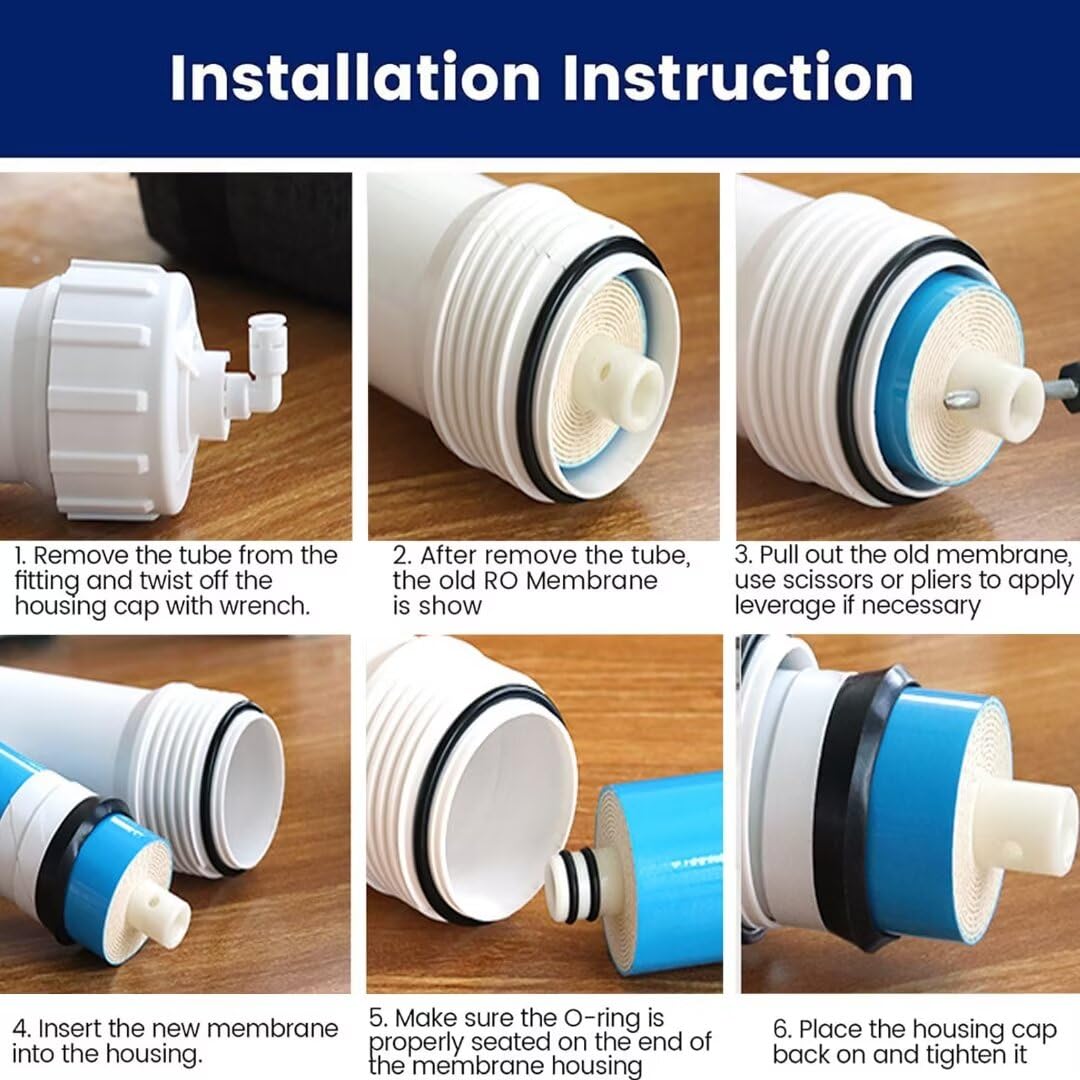 Installation Instruction

1. Remove the tube from the fitting and twist off the housing cap with wrench.

2. After remove the tube, the old RO Membrane is show

3. Pull out the old membrane, use scissors or pliers to apply leverage if necessary

4. Insert the new membrane into the housing.

5. Make sure the O-ring is properly seated on the end of the membrane housing

6. Place the housing cap back on and tighten it