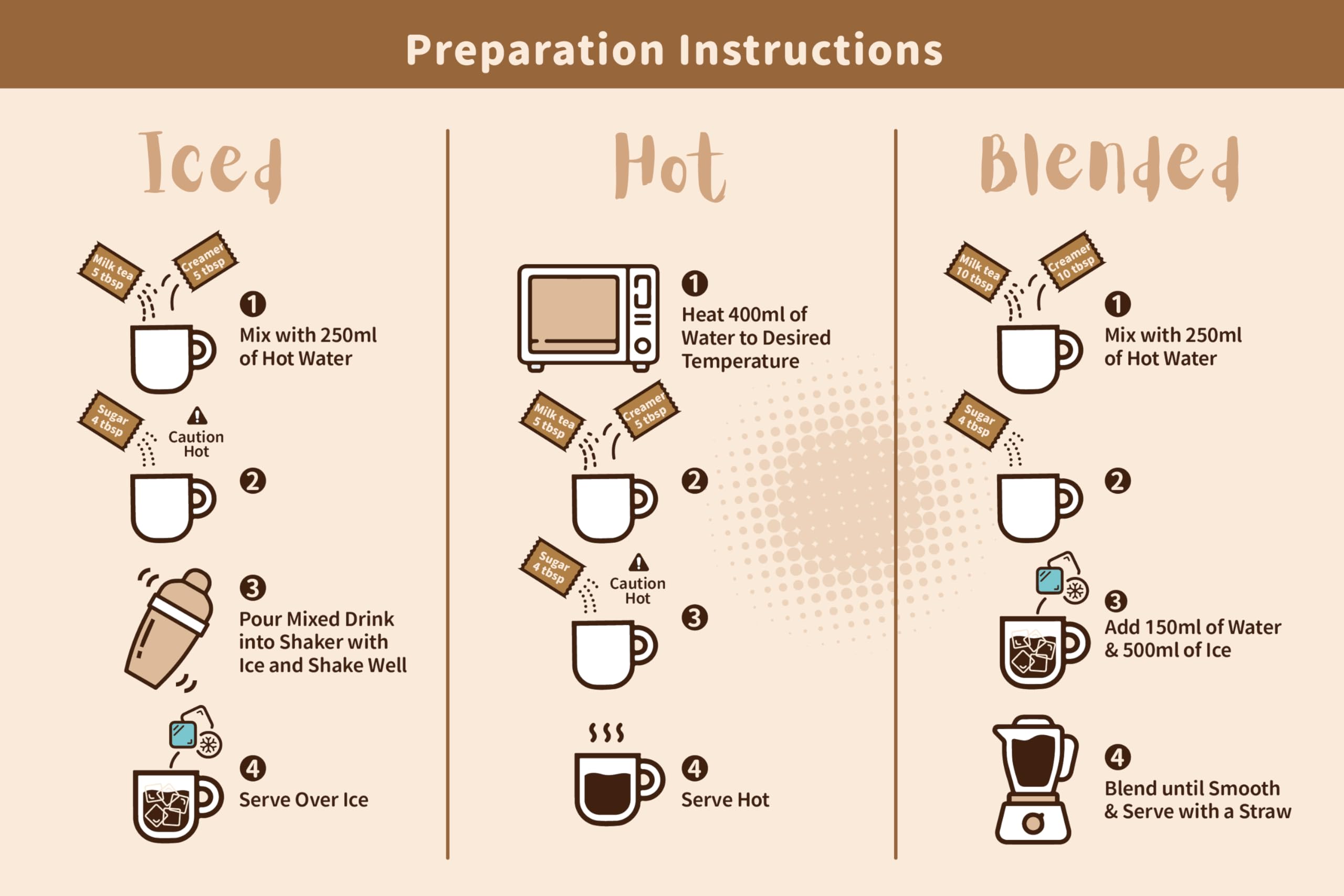 Preparation Instructions

Iced

Milk tea 5 tbsp
Creamer 5 tbsp
1 Mix with 250ml of Hot Water

Sugar 4 tbsp
Caution Hot
2

3 Pour Mixed Drink into Shaker with Ice and Shake Well

4 Serve Over Ice

Hot

1 Heat 400ml of Water to Desired Temperature

Milk tea 5 tbsp
Creamer 5 tbsp
2

Sugar 4 tbsp
Caution Hot
3

4 Serve Hot

Blended

Milk tea 10 tbsp
Creamer 10 tbsp
1 Mix with 250ml of Hot Water

Sugar 4 tbsp
2

3 Add 150ml of Water & 500ml of Ice

4 Blend until Smooth & Serve with a Straw