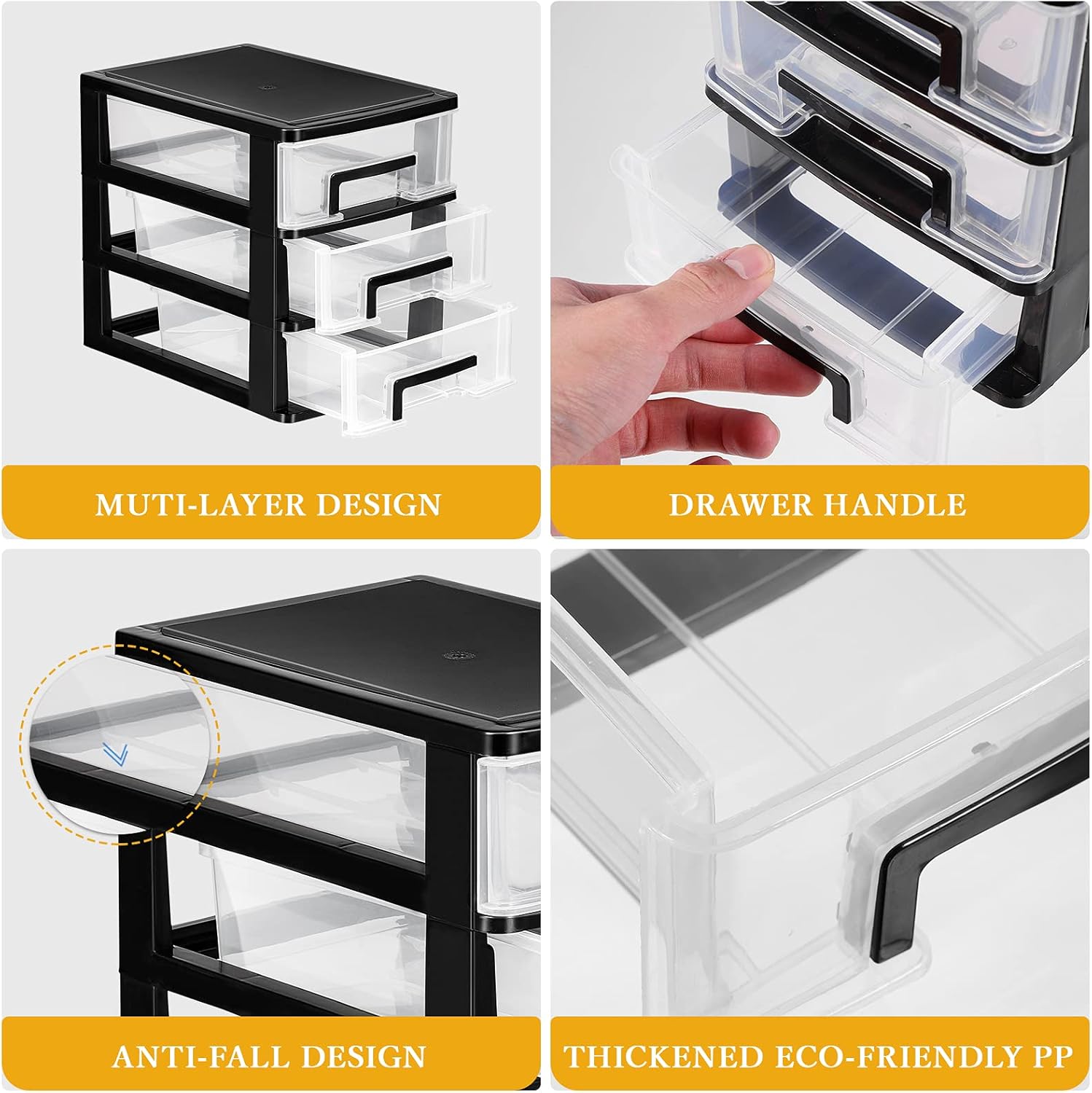 MUTI-LAYER DESIGN

DRAWER HANDLE

ANTI-FALL DESIGN

THICKENED ECO-FRIENDLY PP