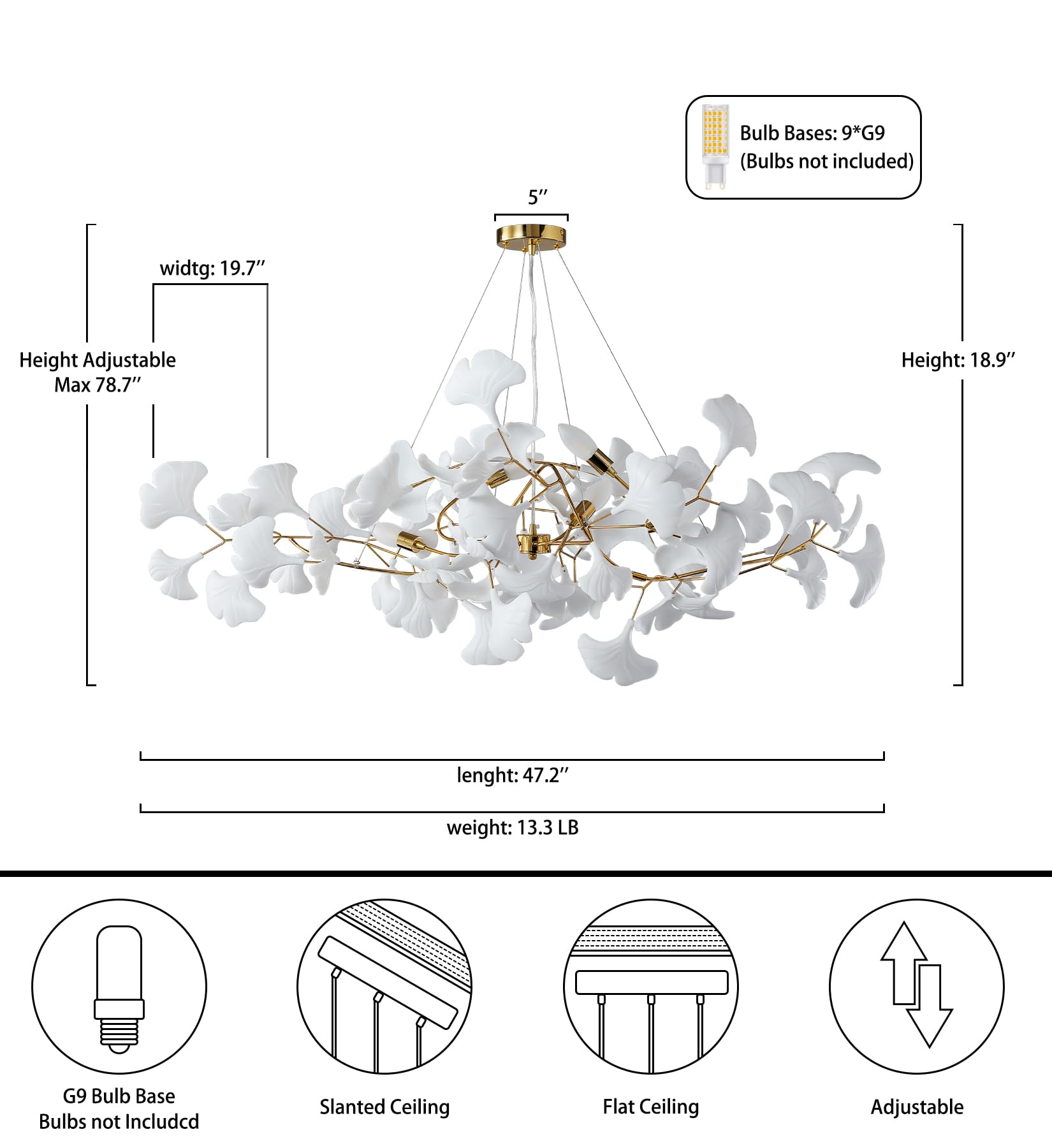 Bulb Bases: 9*G9
(Bulbs not included)

5″

widtg: 19.7″

Height Adjustable
Max 78.7″

Height: 18.9″

lenght: 47.2″

weight: 13.3 LB

G9 Bulb Base
Bulbs not Includcd

Slanted Ceiling

Flat Ceiling

Adjustable