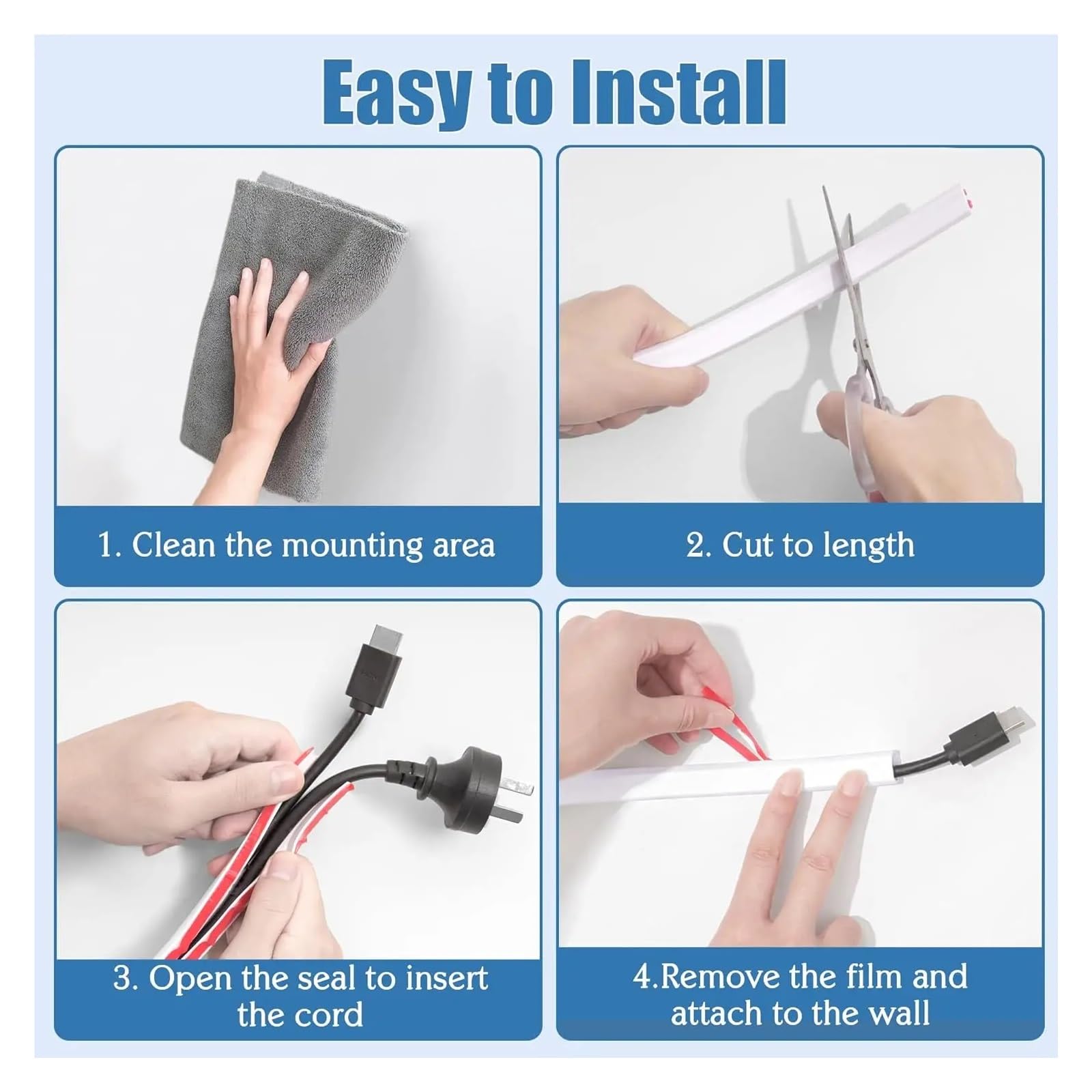 Easy to Install

1. Clean the mounting area

2. Cut to length

3. Open the seal to insert the cord

4.Remove the film and attach to the wall