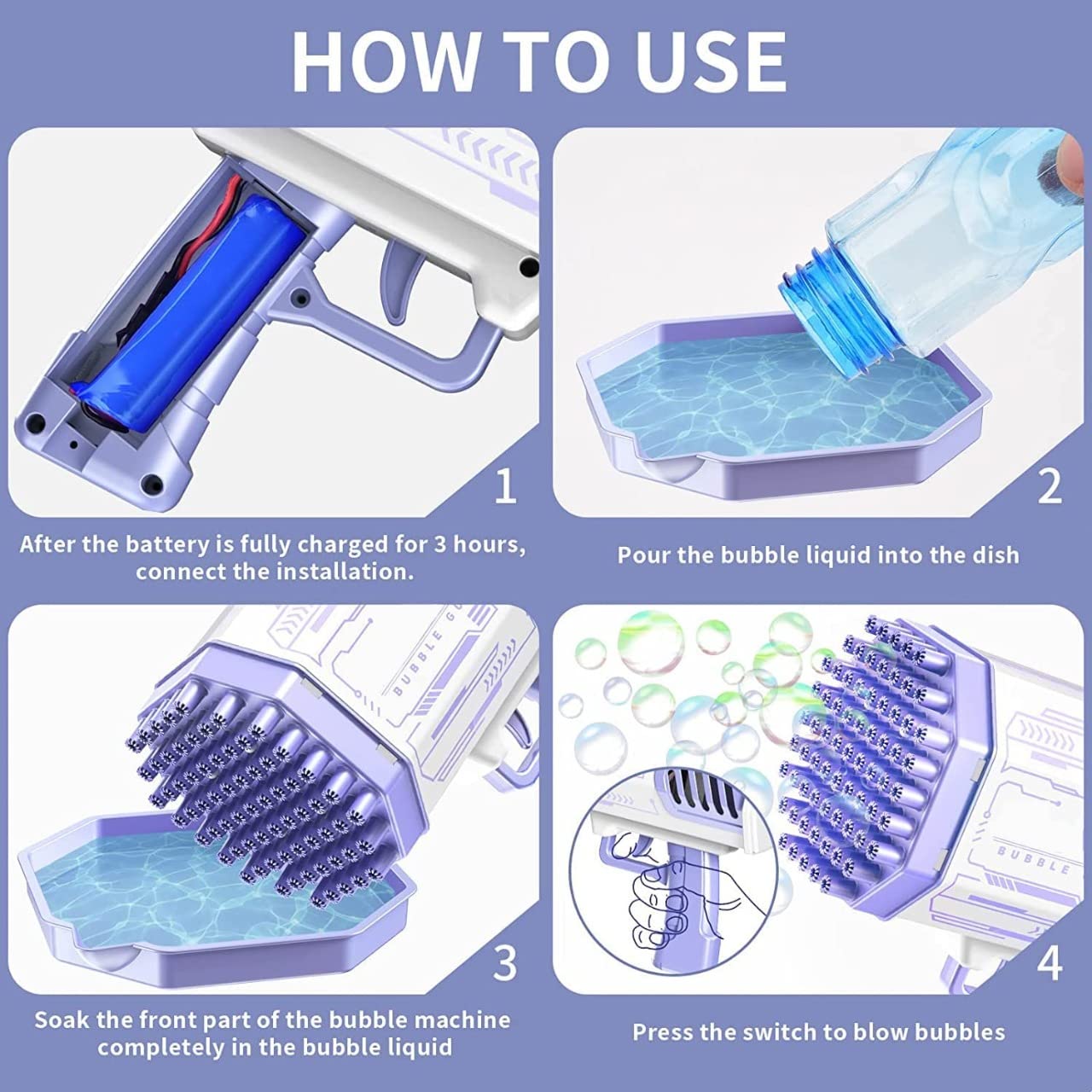 HOW TO USE

1

After the battery is fully charged for 3 hours, connect the installation.

2

Pour the bubble liquid into the dish

BUBBLE G

3

Soak the front part of the bubble machine completely in the bubble liquid

BUBBLE

4

Press the switch to blow bubbles