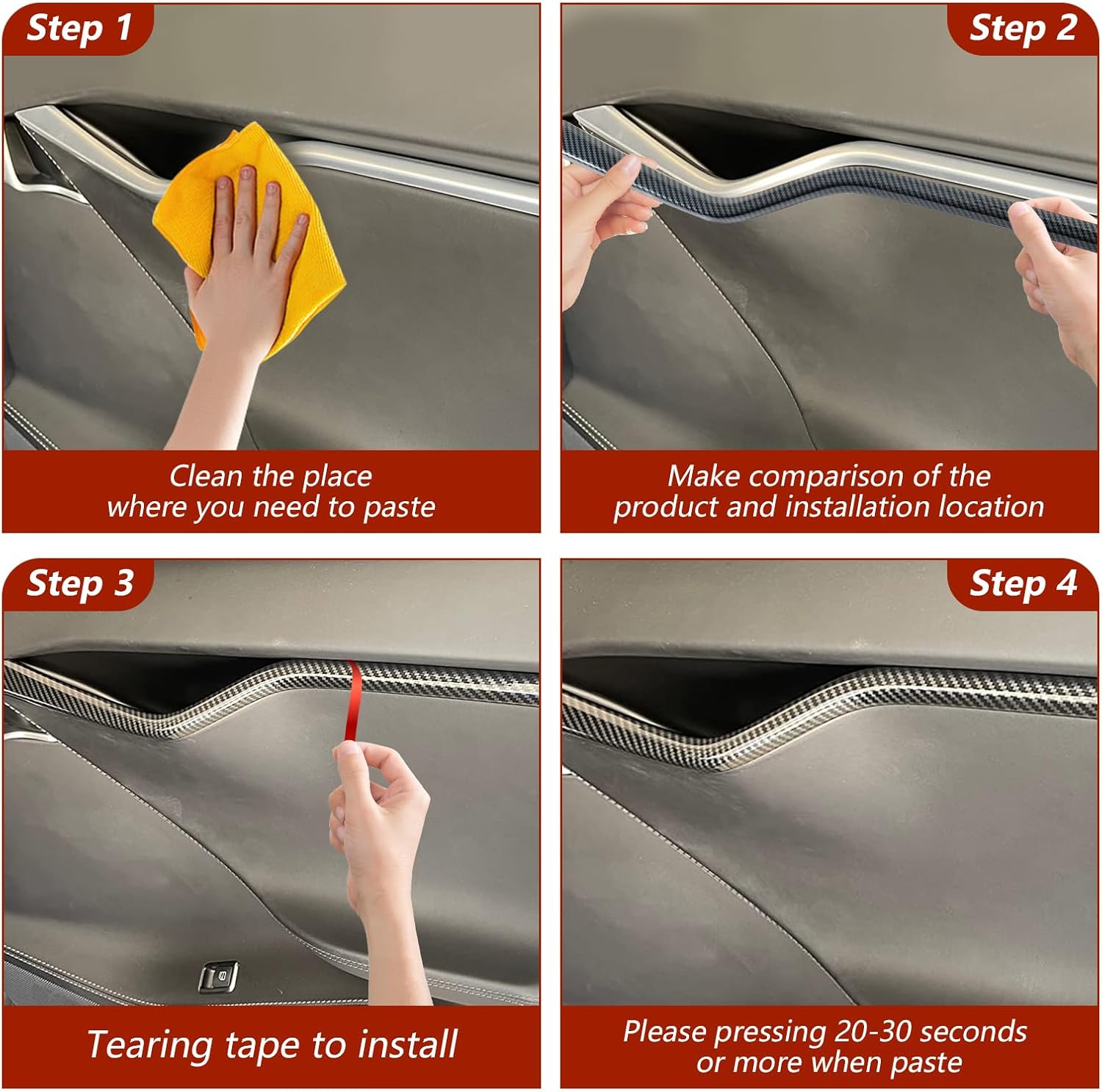 Step 1

Clean the place where you need to paste

Step 2

Make comparison of the product and installation location

Step 3

Tearing tape to install

Step 4

Please pressing 20-30 seconds or more when paste