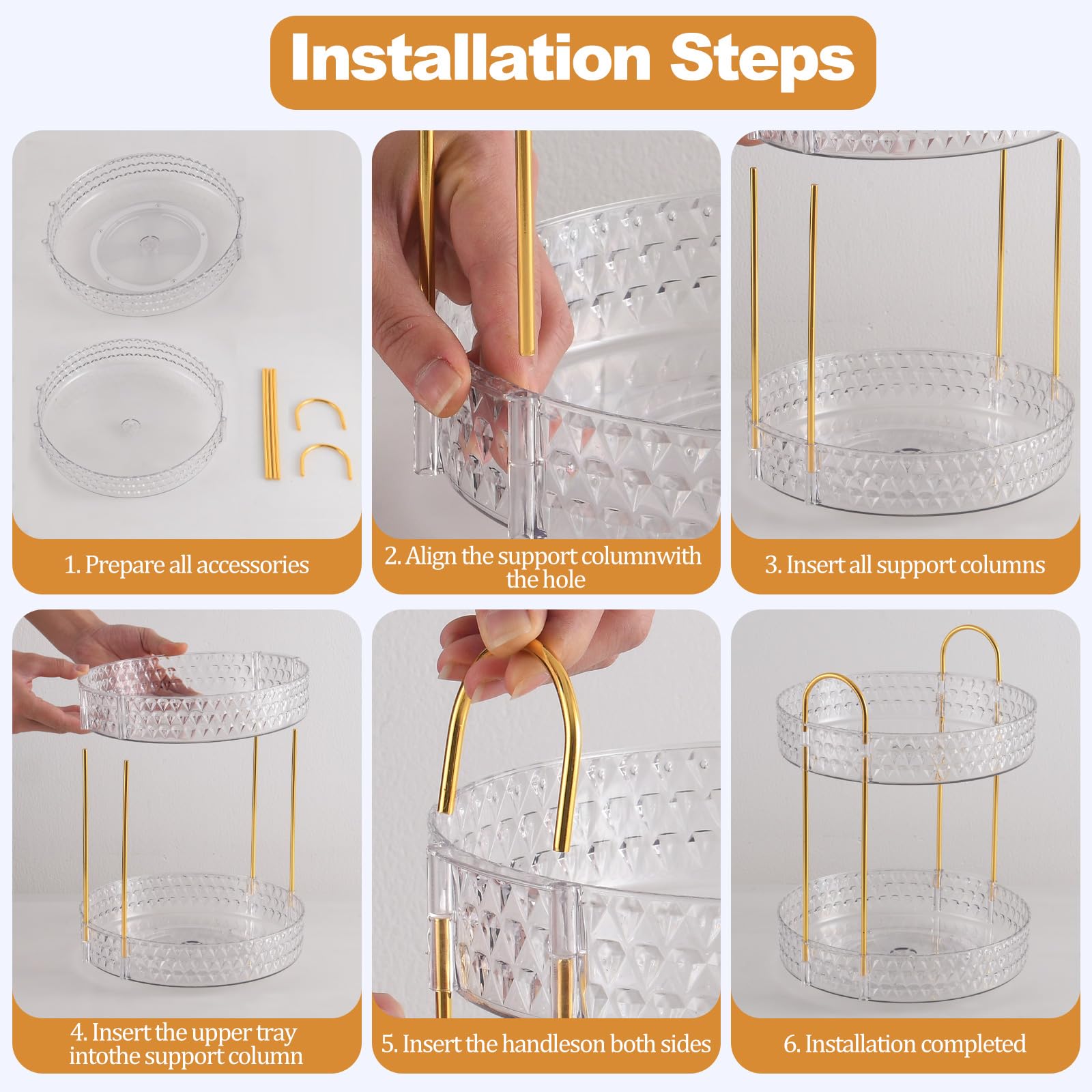 Installation Steps

1. Prepare all accessories

2. Align the support columnwith the hole

3. Insert all support columns

4. Insert the upper tray intothe support column

5. Insert the handleson both sides

6. Installation completed