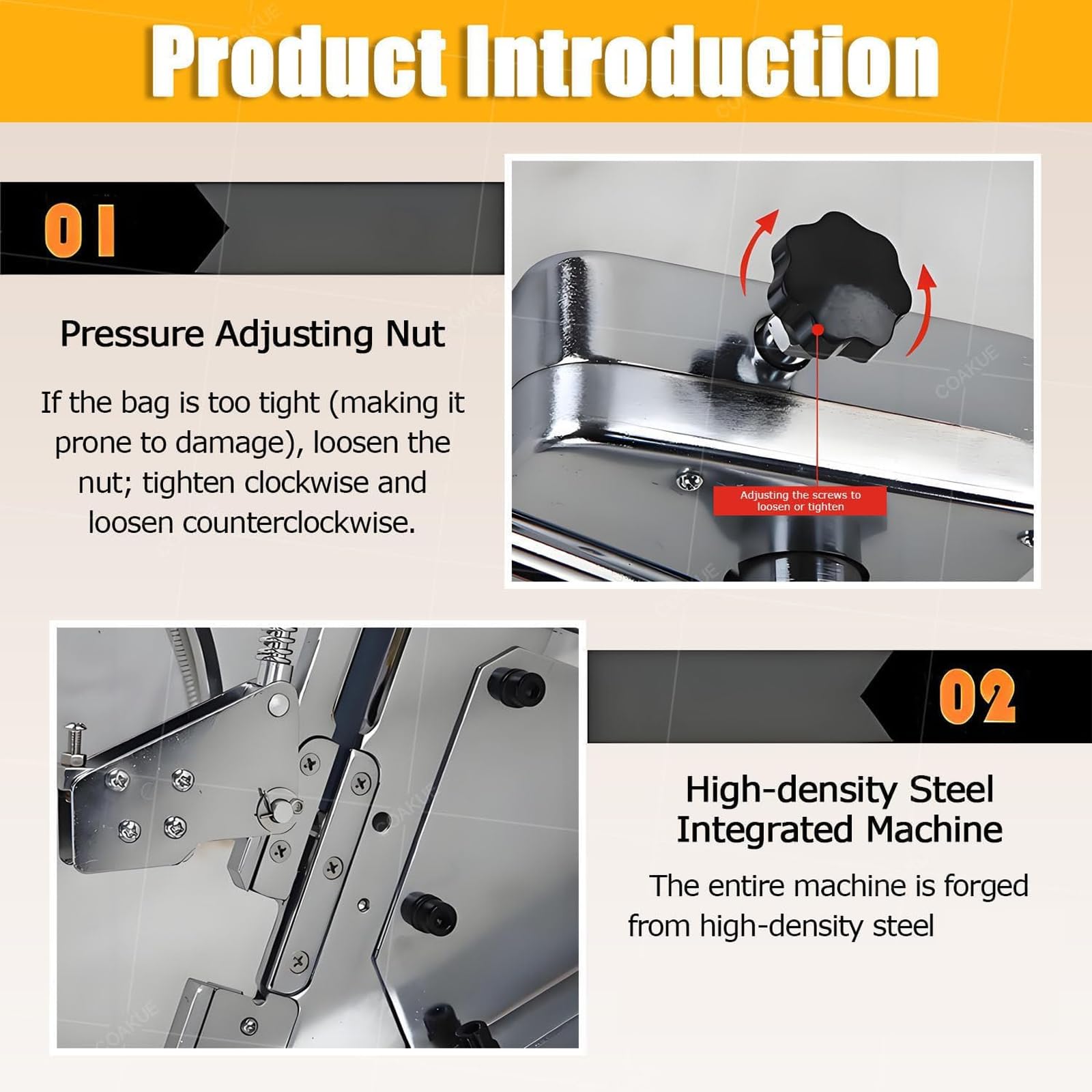 Product Introduction

01

Pressure Adjusting Nut

If the bag is too tight (making it prone to damage), loosen the nut; tighten clockwise and loosen counterclockwise.

Adjusting the screws to loosen or tighten

COAKUE

02

High-density Steel Integrated Machine

The entire machine is forged from high-density steel