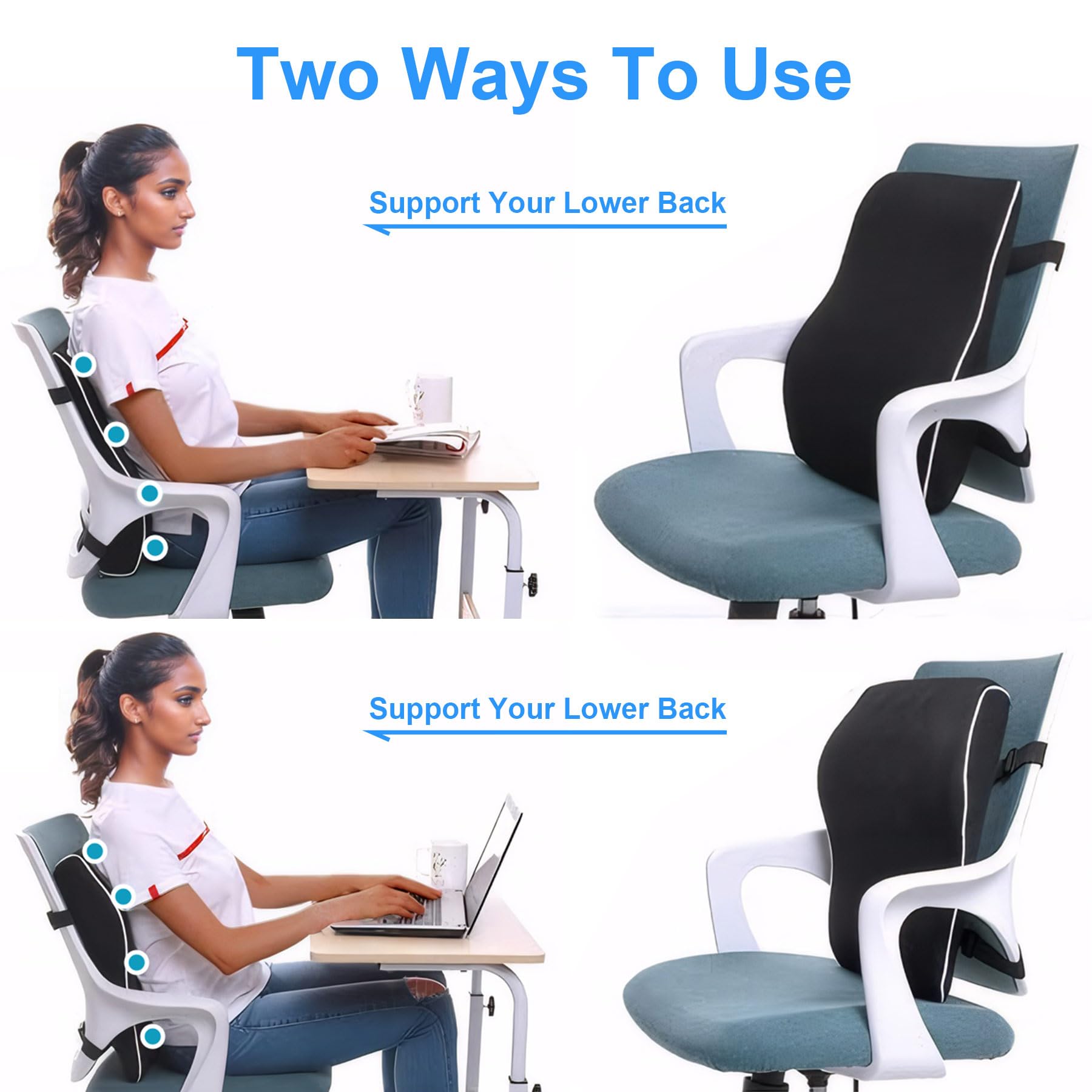 Two Ways To Use

Support Your Lower Back

Support Your Lower Back