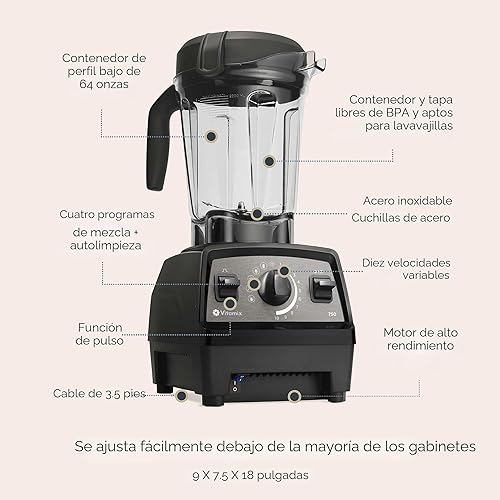 Contenedor de perfil bajo de 64 onzas

Contenedor y tapa libres de BPA y aptos para lavavajillas

Acero inoxidable
Cuchillas de acero

Cuatro programas de mezcla + autolimpieza

Diez velocidades variables

Vitamix

750

Función de pulso

Motor de alto rendimiento

Cable de 3.5 pies

Se ajusta fácilmente debajo de la mayoría de los gabinetes

9 X 7.5 X 18 pulgadas