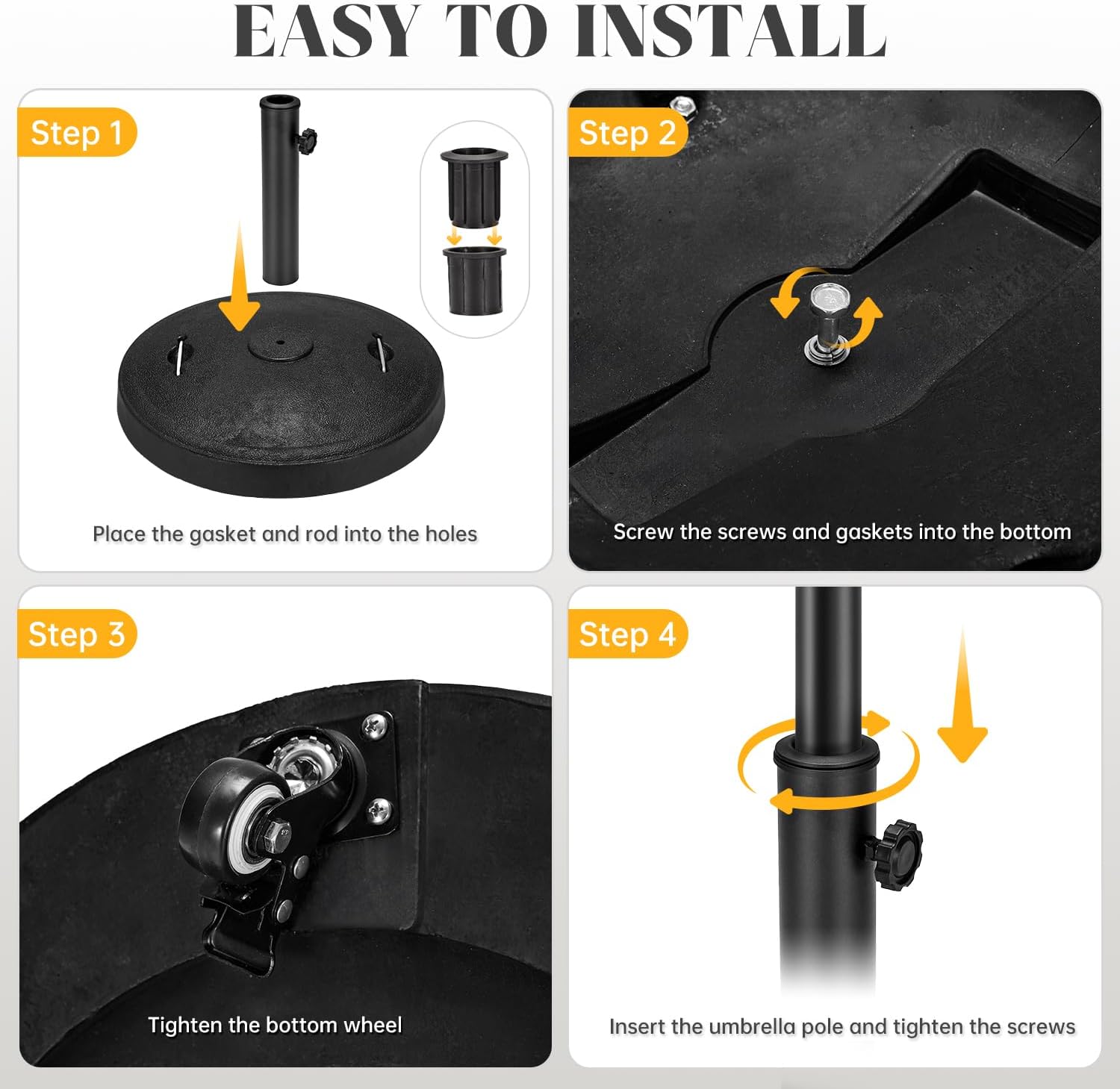 EASY TO INSTALL

Step 1

Place the gasket and rod into the holes

Step 2

Screw the screws and gaskets into the bottom

Step 3

Tighten the bottom wheel

Step 4

Insert the umbrella pole and tighten the screws