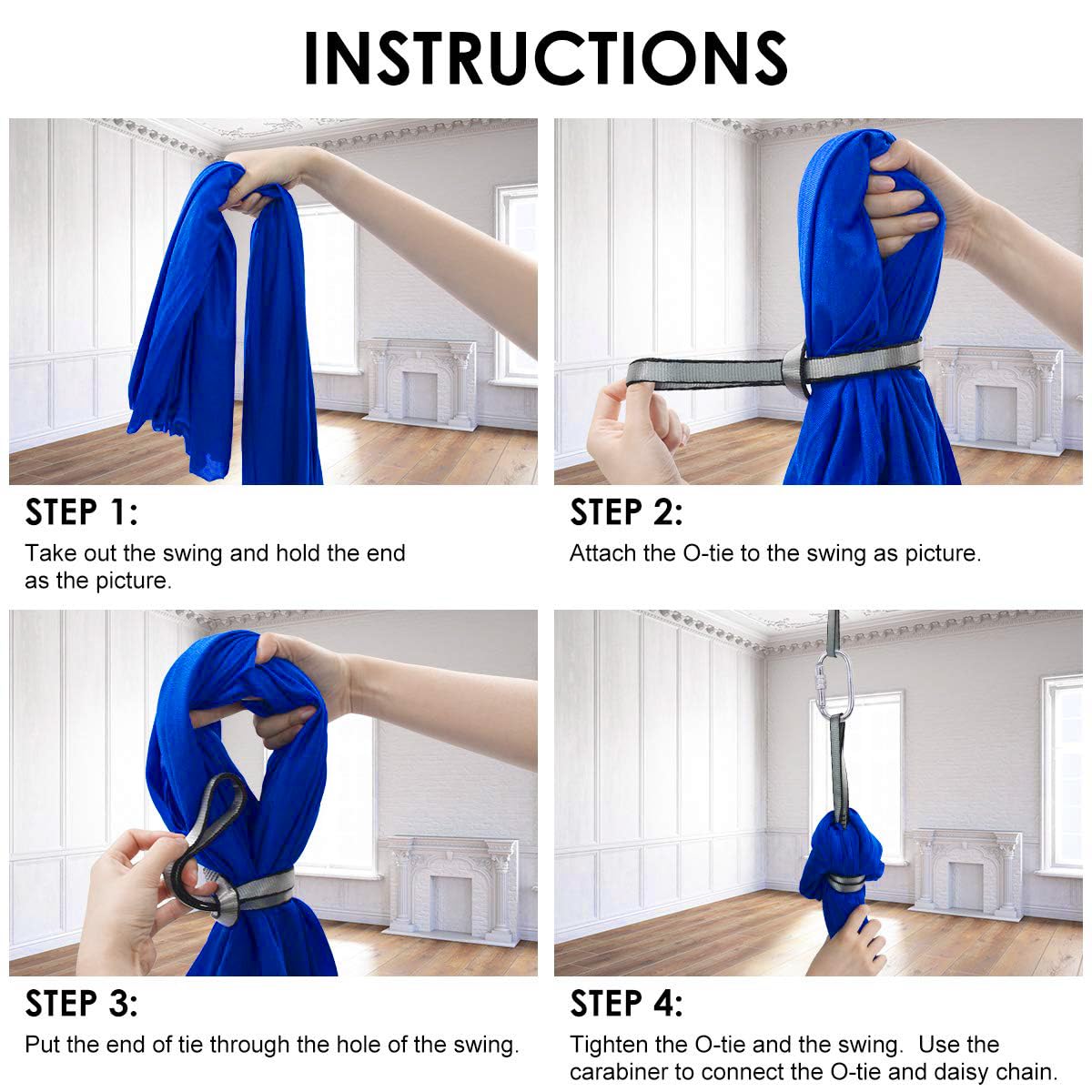 INSTRUCTIONS

STEP 1:
Take out the swing and hold the end as the picture.

STEP 2:
Attach the O-tie to the swing as picture.

STEP 3:
Put the end of tie through the hole of the swing.

STEP 4:
Tighten the O-tie and the swing. Use the carabiner to connect the O-tie and daisy chain.