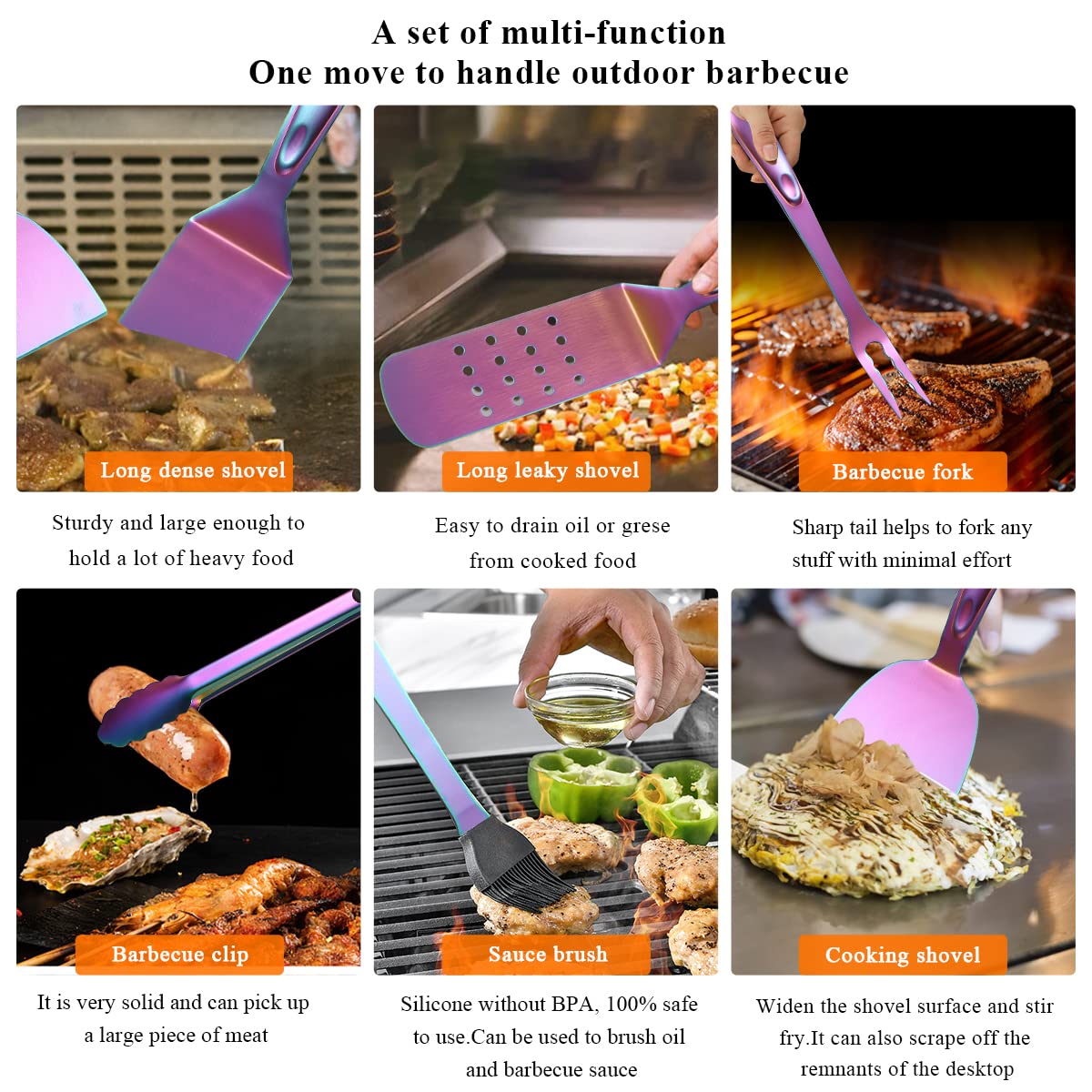 A set of multi-function
One move to handle outdoor barbecue

Long dense shovel

Sturdy and large enough to hold a lot of heavy food

Long leaky shovel

Easy to drain oil or grese from cooked food

Barbecue fork

Sharp tail helps to fork any stuff with minimal effort

Barbecue clip

It is very solid and can pick up a large piece of meat

Sauce brush

Silicone without BPA, 100% safe to use.Can be used to brush oil and barbecue sauce

Cooking shovel

Widen the shovel surface and stir fry.It can also scrape off the remnants of the desktop