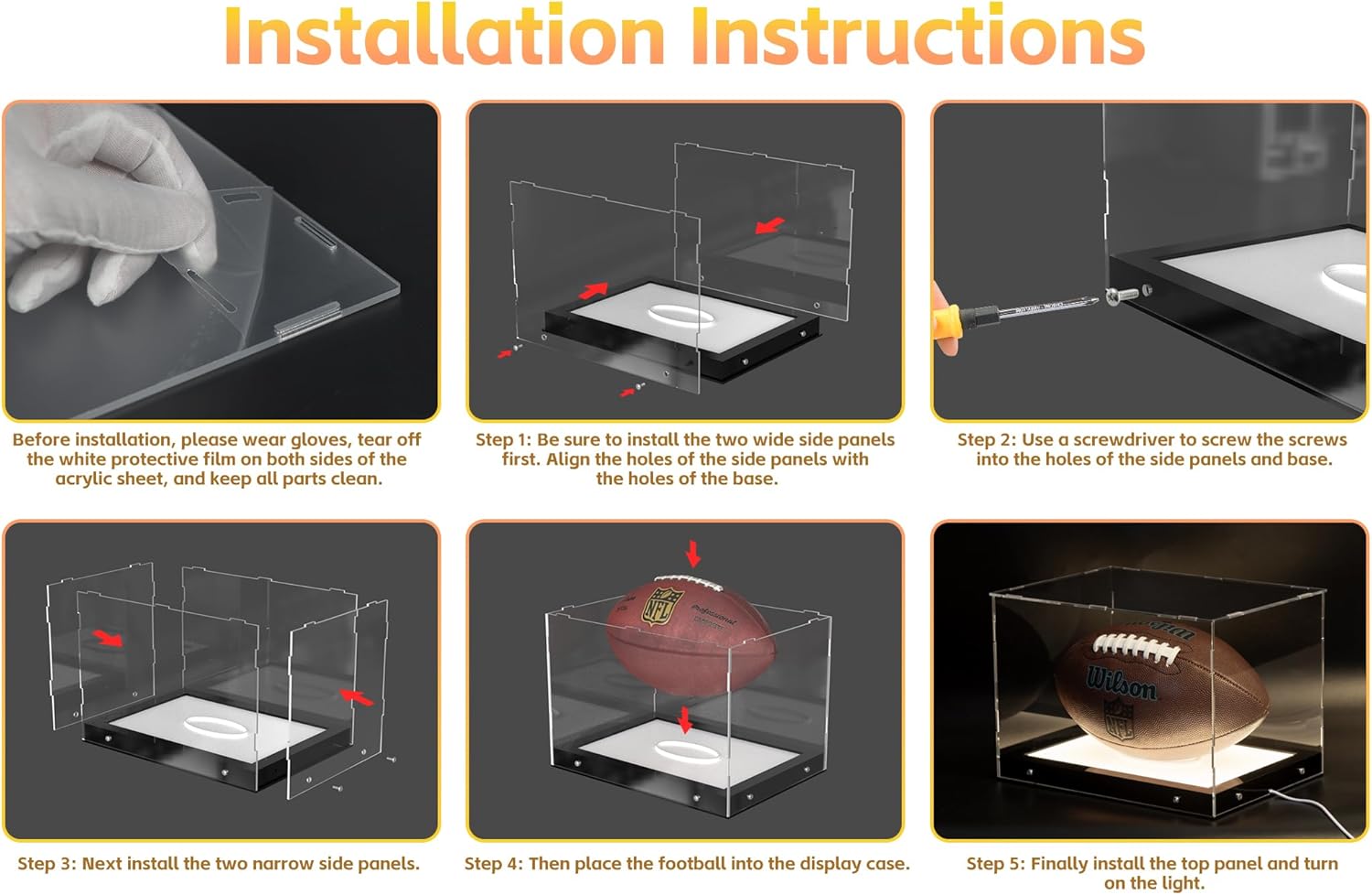 Installation Instructions

Before installation, please wear gloves, tear off the white protective film on both sides of the acrylic sheet, and keep all parts clean.

Step 1: Be sure to install the two wide side panels first. Align the holes of the side panels with the holes of the base.

Step 2: Use a screwdriver to screw the screws into the holes of the side panels and base.

Step 3: Next install the two narrow side panels.

NFL

Step 4: Then place the football into the display case.

Wilson
NFL

Step 5: Finally install the top panel and turn on the light.