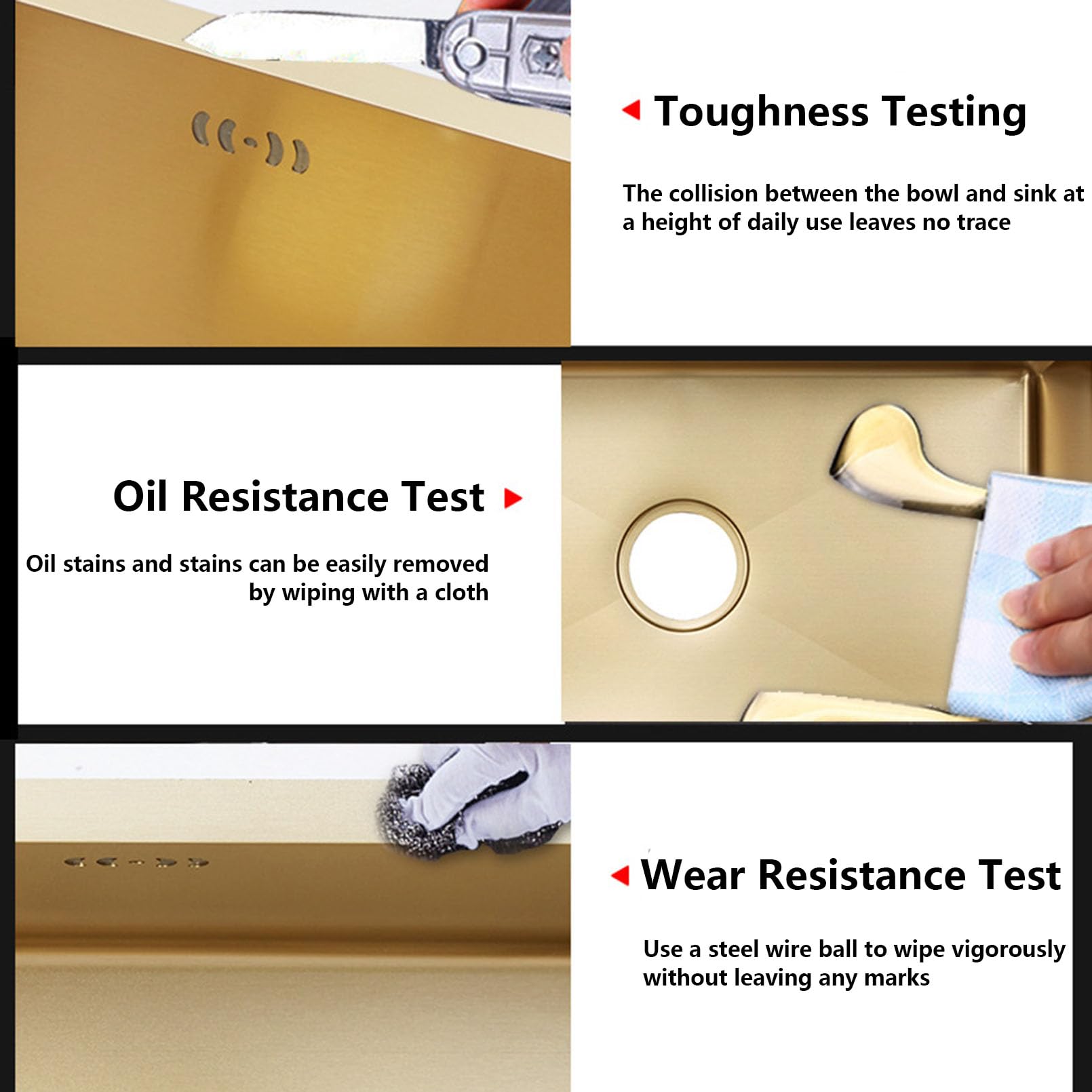 Toughness Testing

The collision between the bowl and sink at a height of daily use leaves no trace

Oil Resistance Test

Oil stains and stains can be easily removed by wiping with a cloth

Wear Resistance Test

Use a steel wire ball to wipe vigorously without leaving any marks