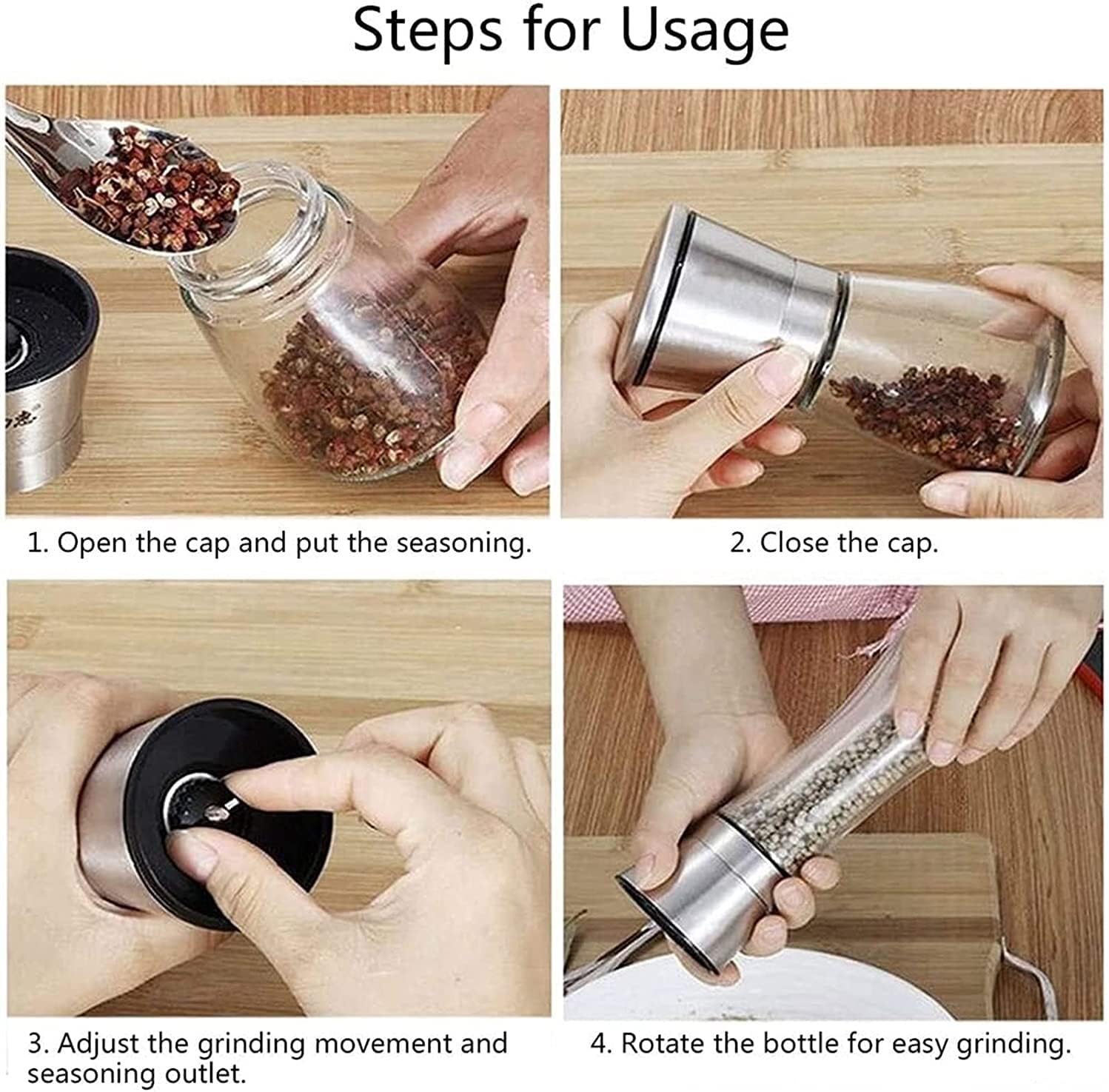 Steps for Usage

1. Open the cap and put the seasoning.

2. Close the cap.

3. Adjust the grinding movement and seasoning outlet.

4. Rotate the bottle for easy grinding.