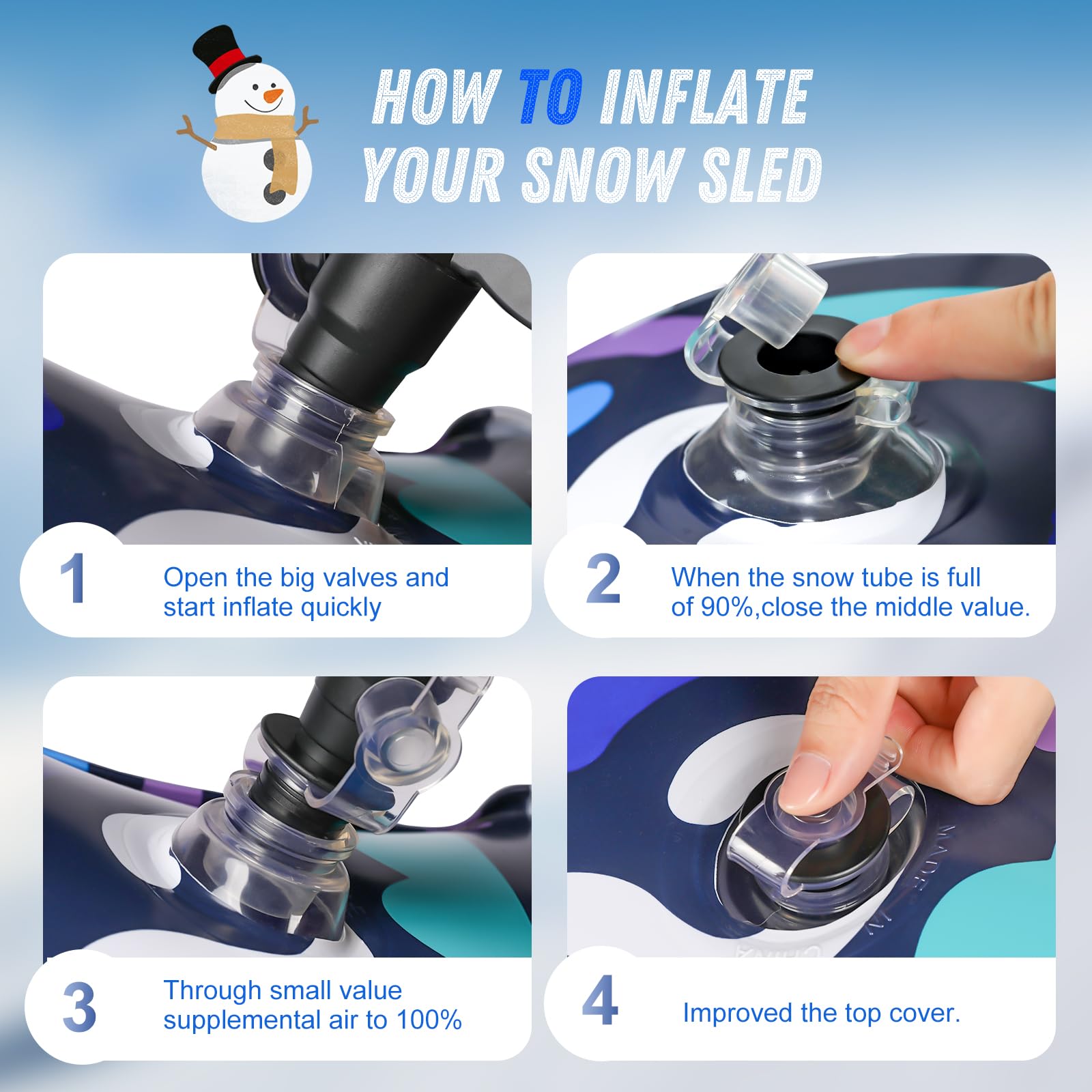 HOW TO INFLATE YOUR SNOW SLED

1 Open the big valves and start inflate quickly

2 When the snow tube is full of 90%,close the middle value.

3 Through small value supplemental air to 100%

4 Improved the top cover.

MADE IN CHINA