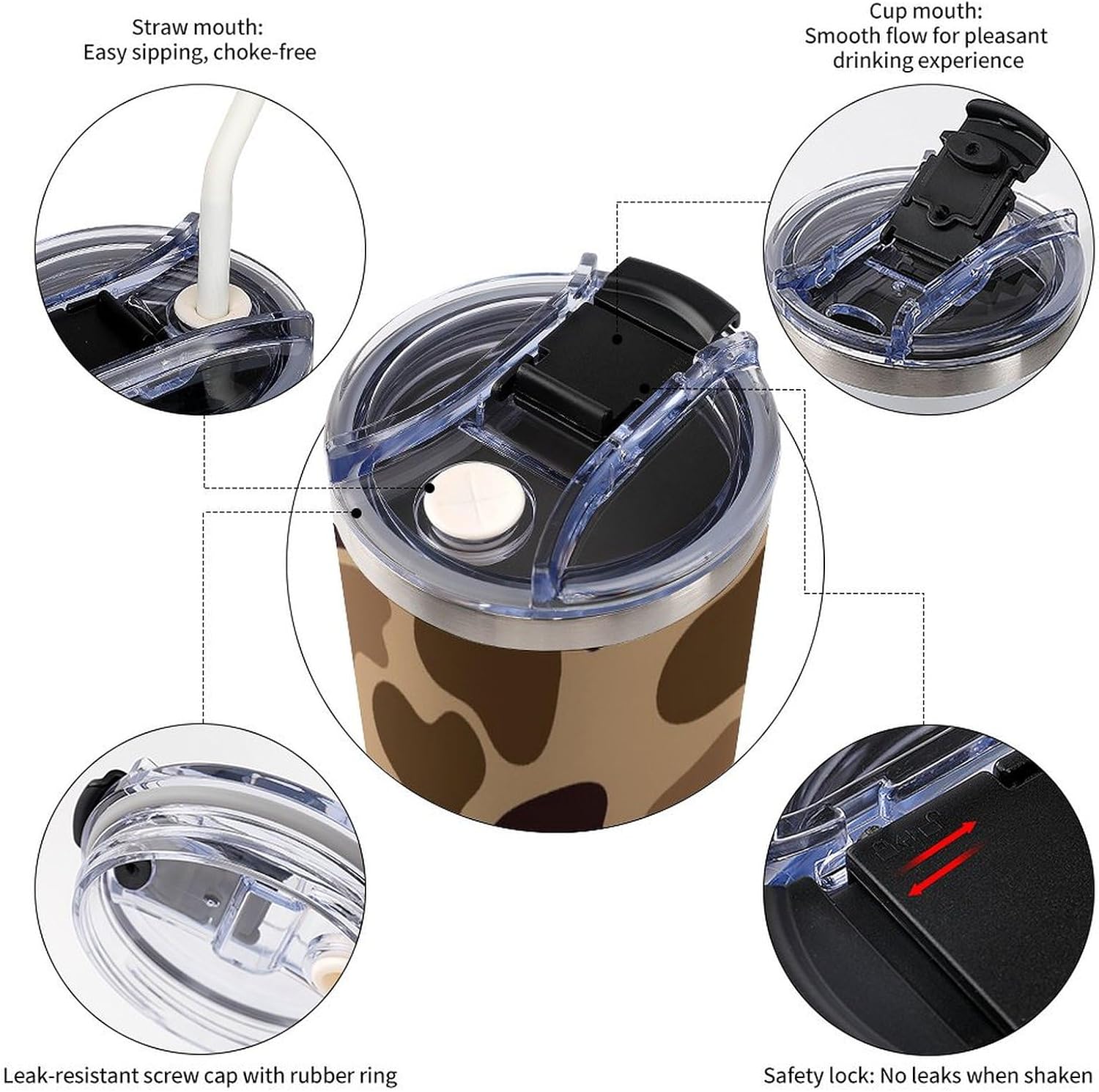 Straw mouth:
Easy sipping, choke-free

Cup mouth:
Smooth flow for pleasant drinking experience

Leak-resistant screw cap with rubber ring

Safety lock: No leaks when shaken