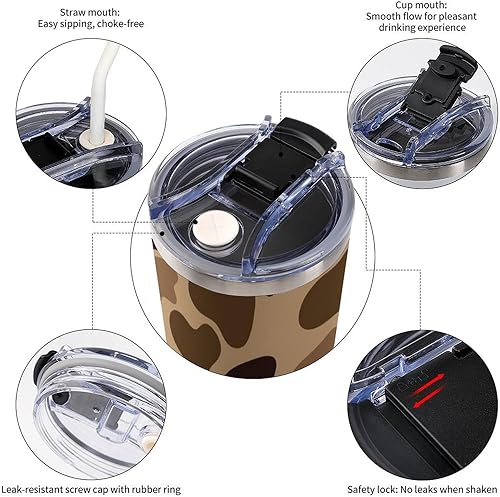 Straw mouth:
Easy sipping, choke-free

Cup mouth:
Smooth flow for pleasant drinking experience

Leak-resistant screw cap with rubber ring

Safety lock: No leaks when shaken