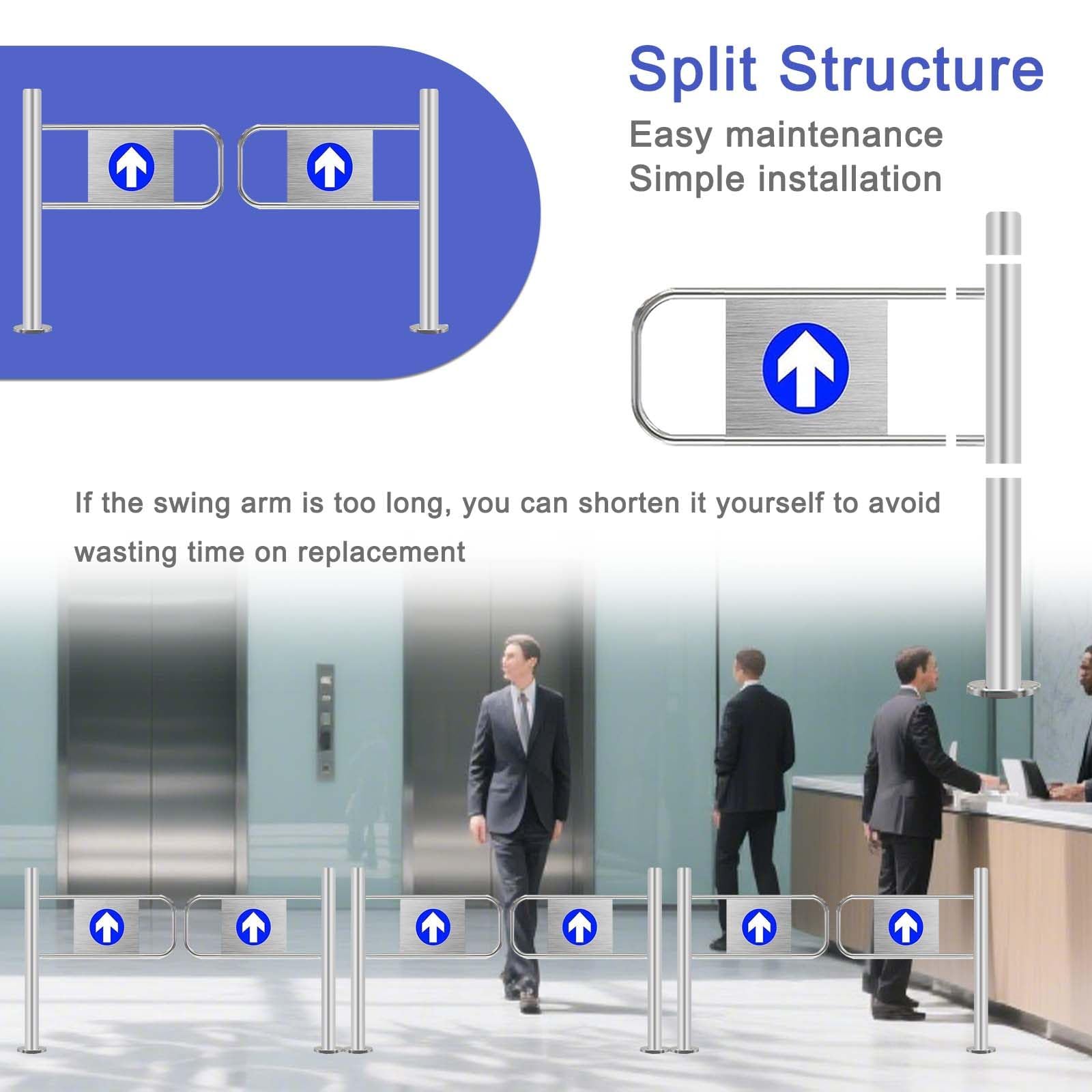 Split Structure

Easy maintenance
Simple installation

If the swing arm is too long, you can shorten it yourself to avoid wasting time on replacement