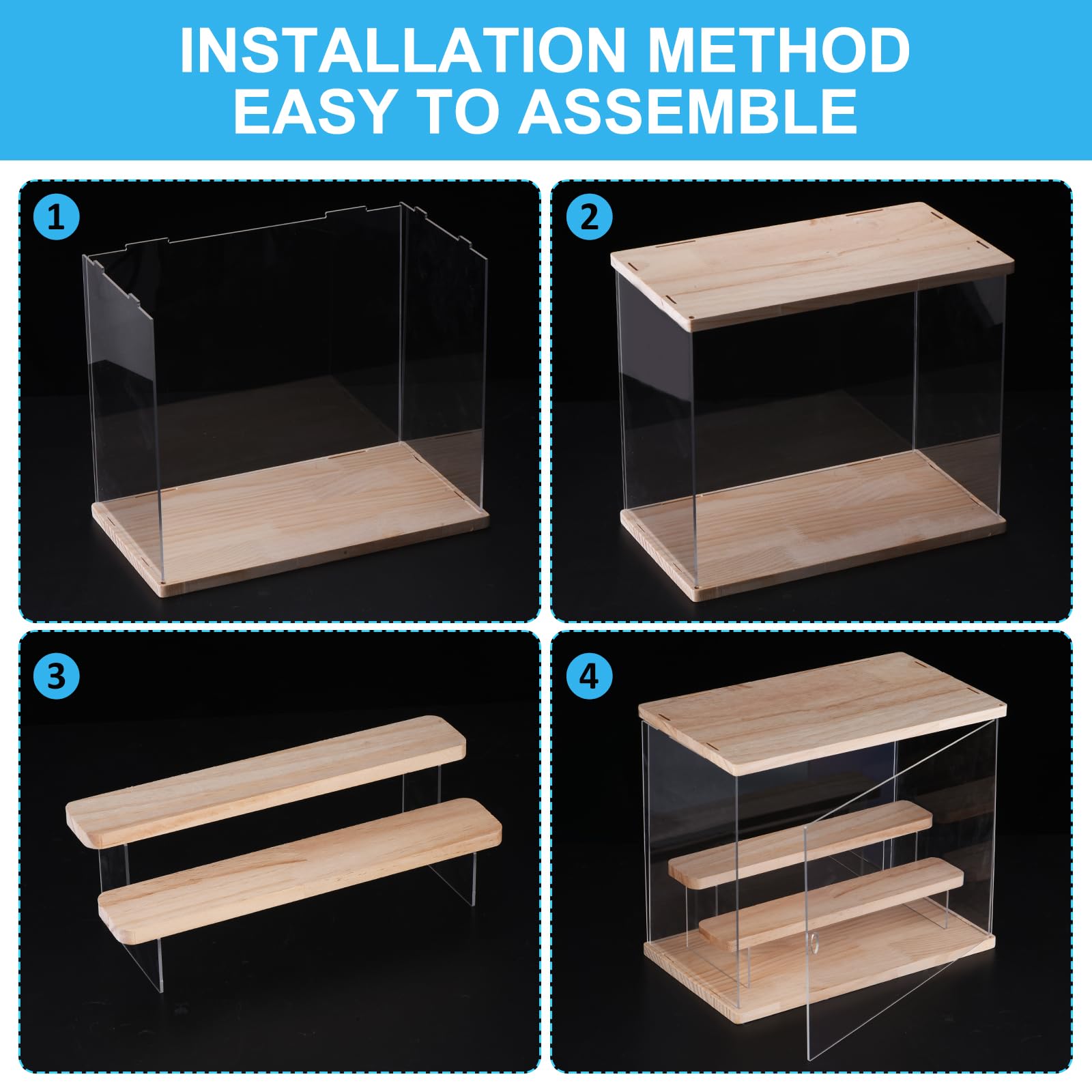 INSTALLATION METHOD
EASY TO ASSEMBLE

1

2

3

4