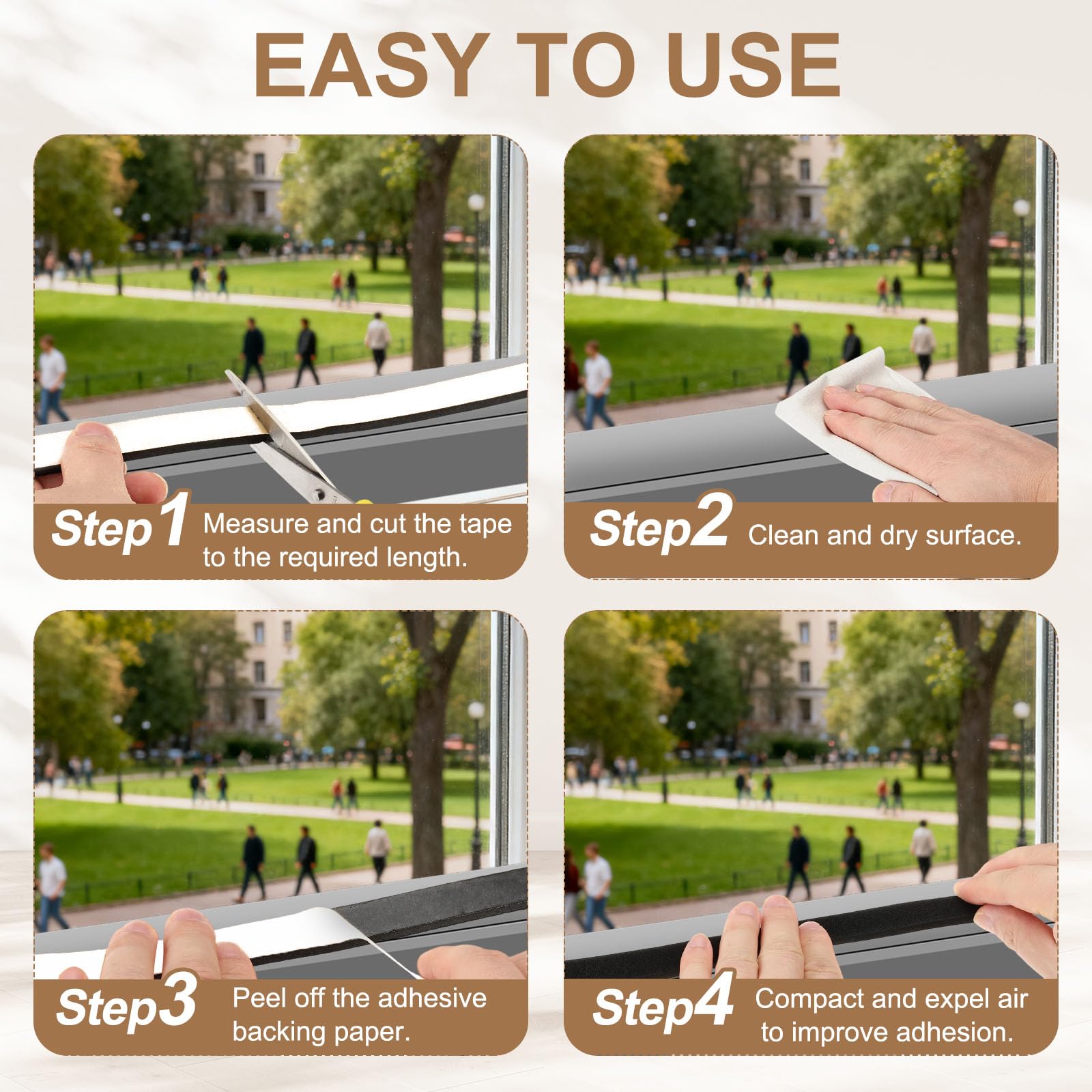 EASY TO USE

Step1 Measure and cut the tape to the required length.

Step2 Clean and dry surface.

Step3 Peel off the adhesive backing paper.

Step4 Compact and expel air to improve adhesion.