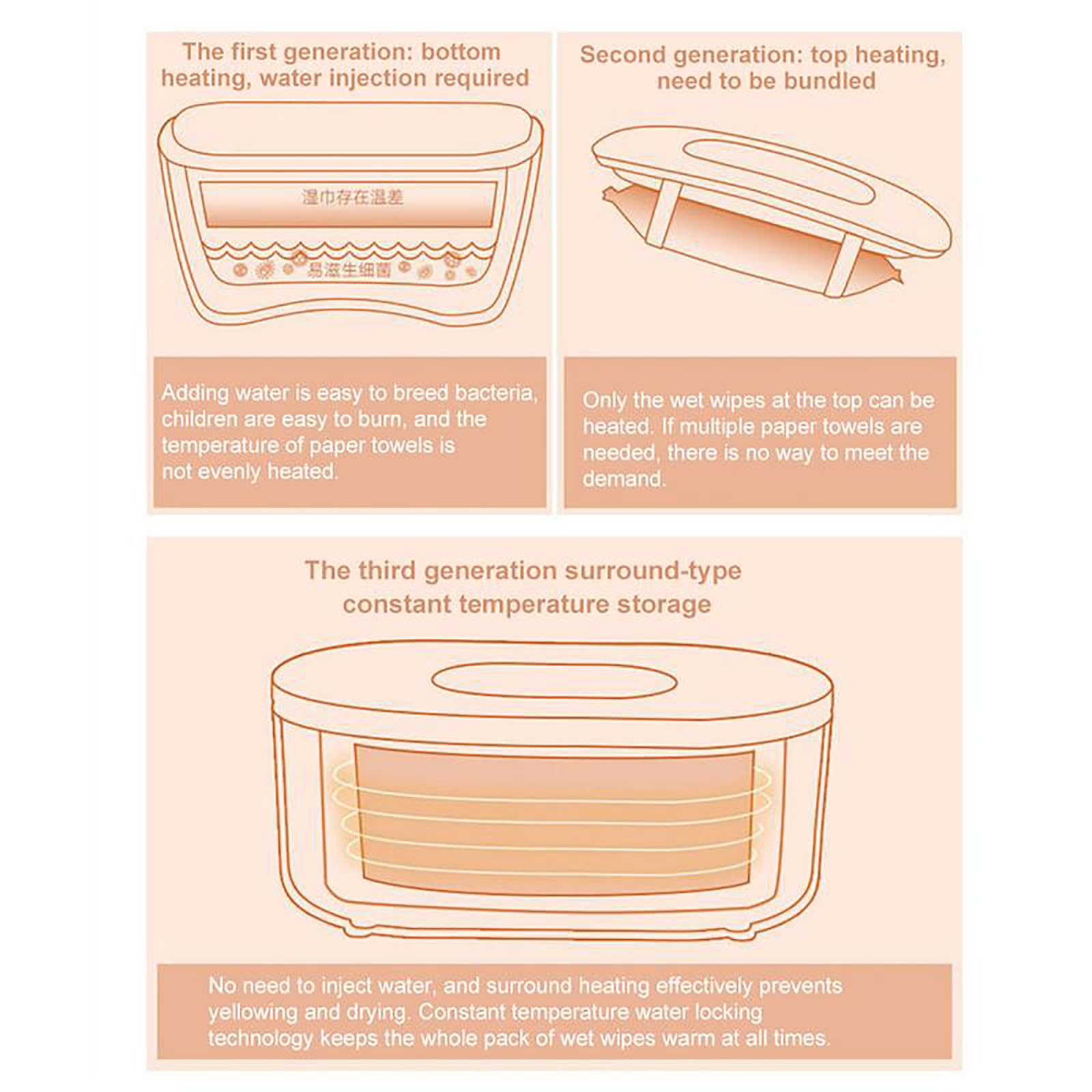 The first generation: bottom heating, water injection required

湿巾存在温差

易滋生细菌

Adding water is easy to breed bacteria, children are easy to burn, and the temperature of paper towels is not evenly heated.

Second generation: top heating, need to be bundled

Only the wet wipes at the top can be heated. If multiple paper towels are needed, there is no way to meet the demand.

The third generation surround-type constant temperature storage

No need to inject water, and surround heating effectively prevents yellowing and drying. Constant temperature water locking technology keeps the whole pack of wet wipes warm at all times.